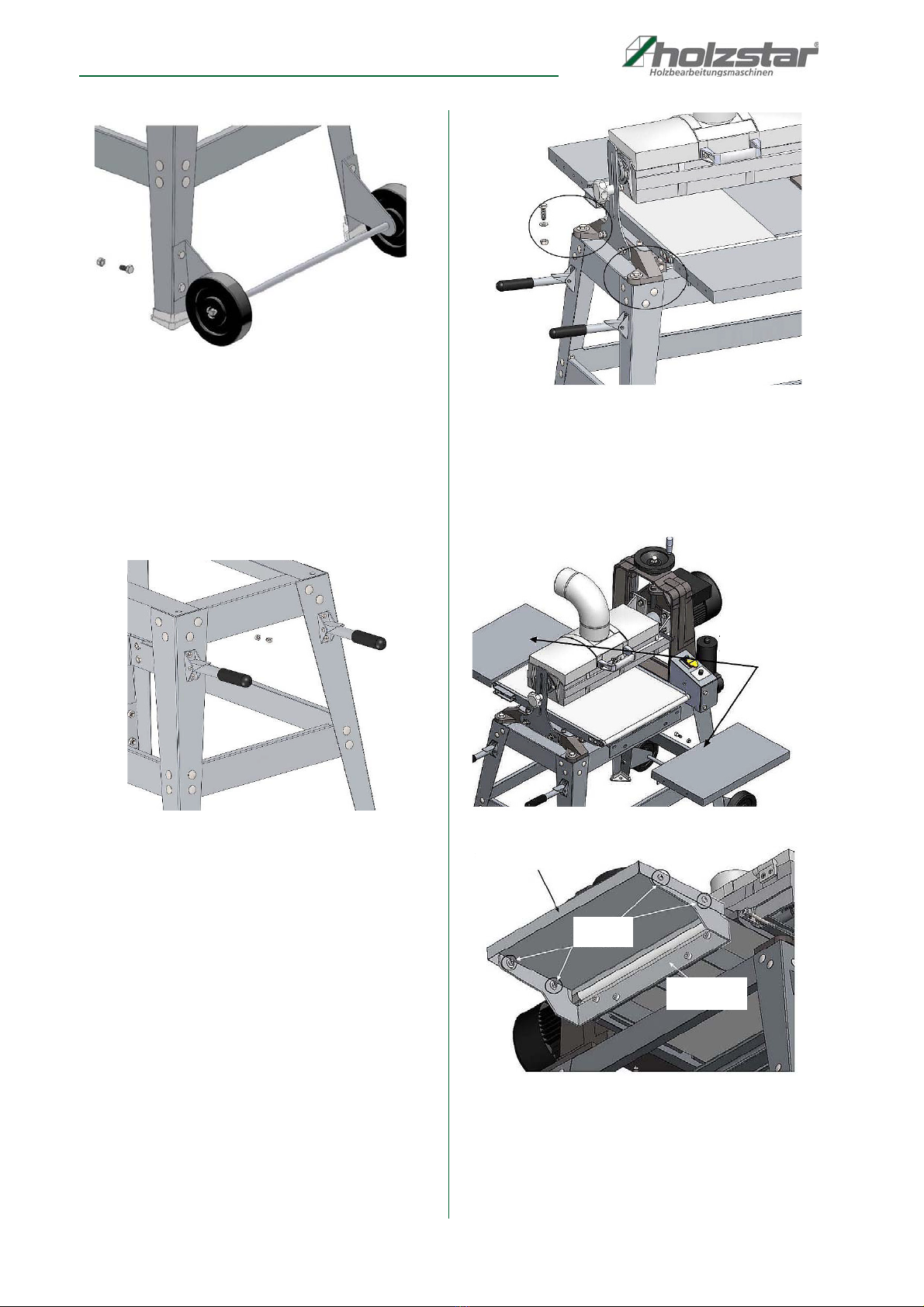 holzstar®
Holzbearbeitungsmaschinen