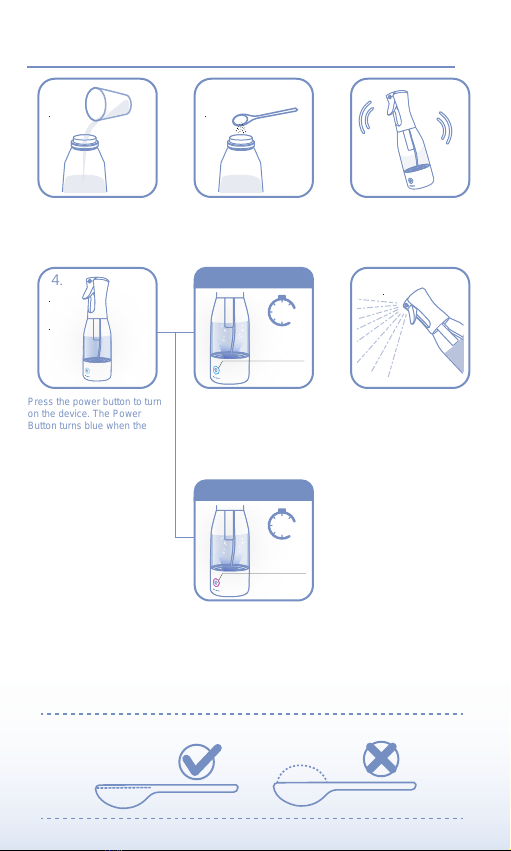 4.

Press the power button to turn on the device. The Power Button turns blue when the