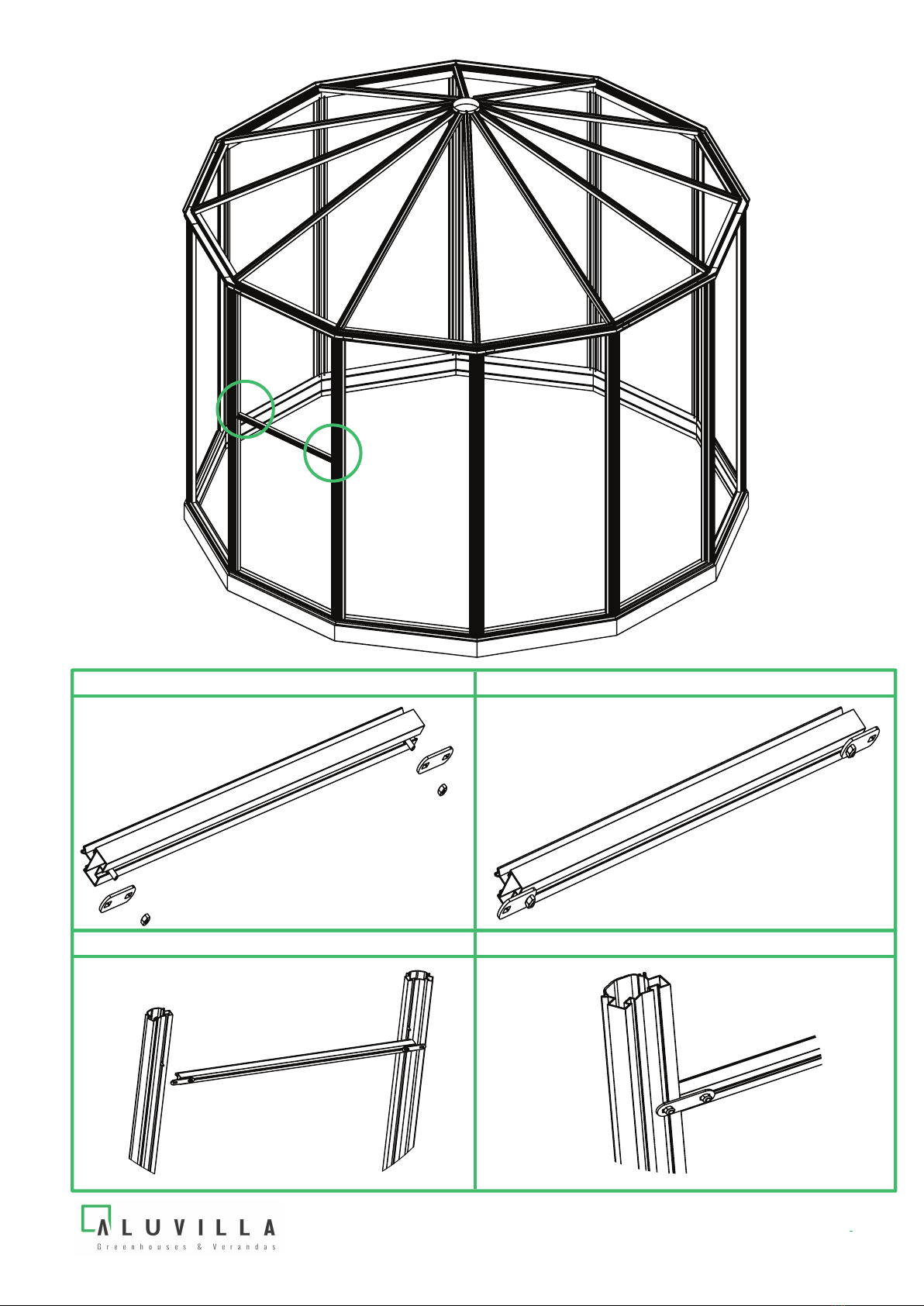 ALUVILLA
Greenhouses & Verandas