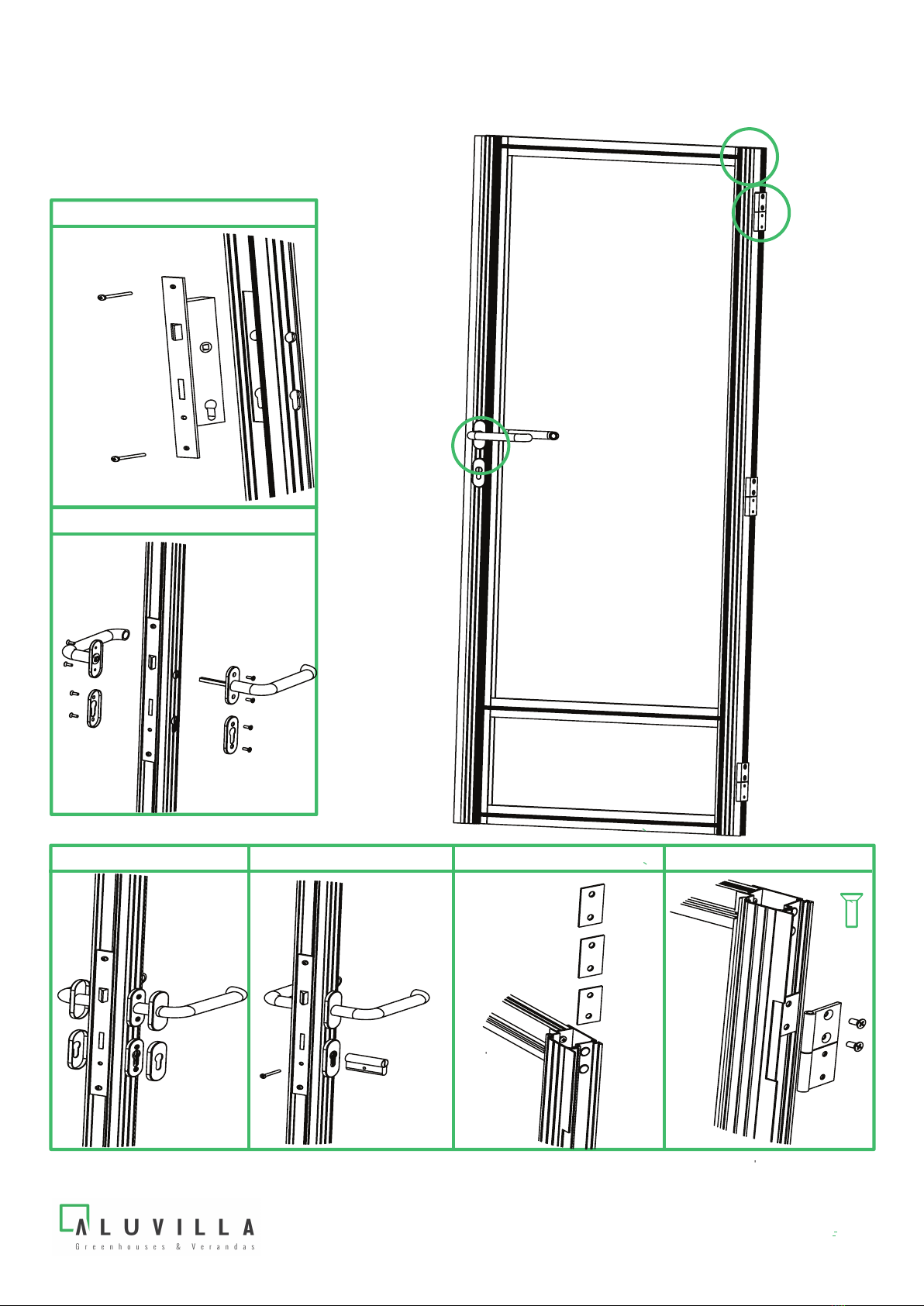 ALUVILLA
Greenhouses & Verandas