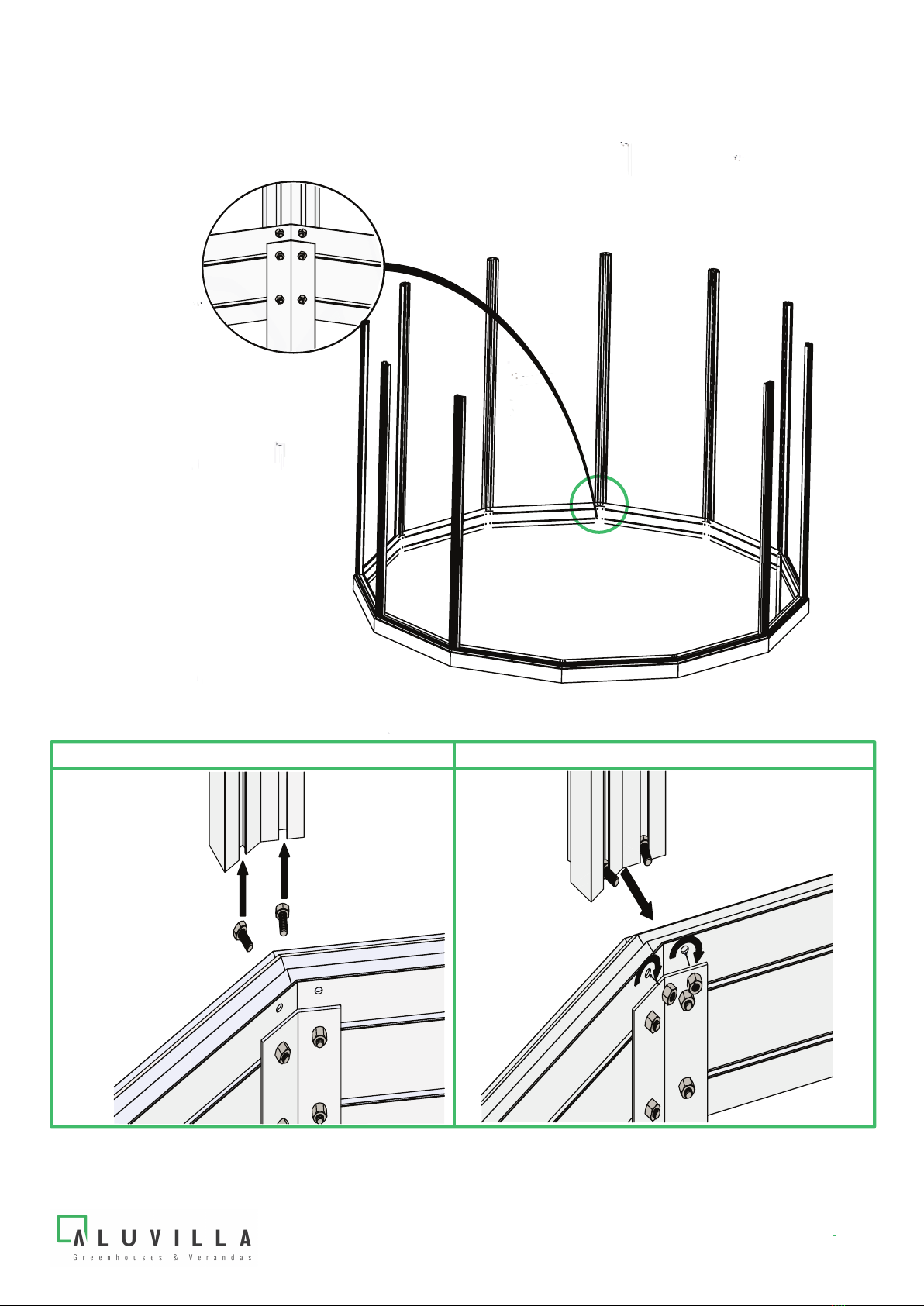 ALUVILLA
Greenhouses & Verandas