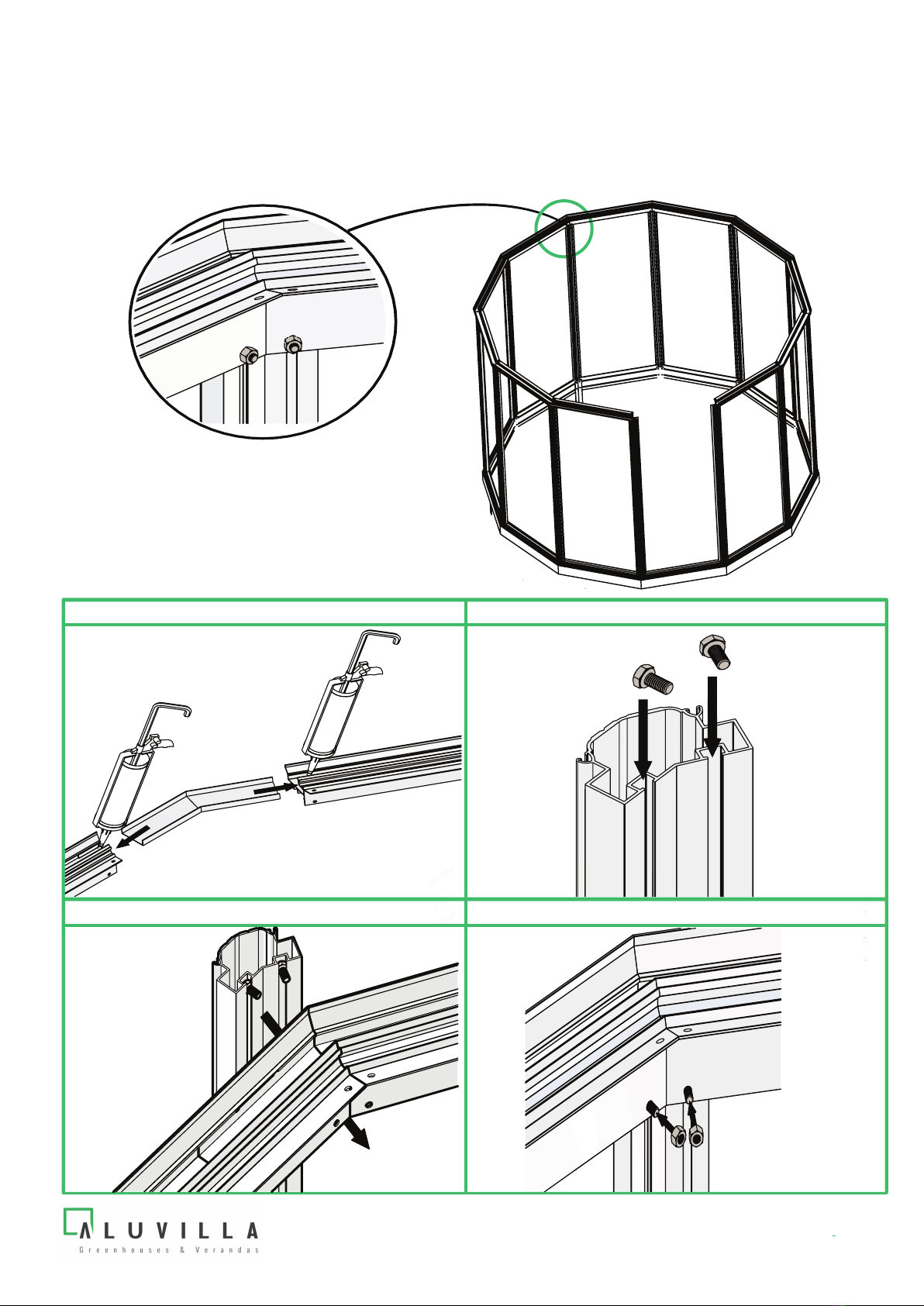 ALUVILLA
Greenhouses & Verandas