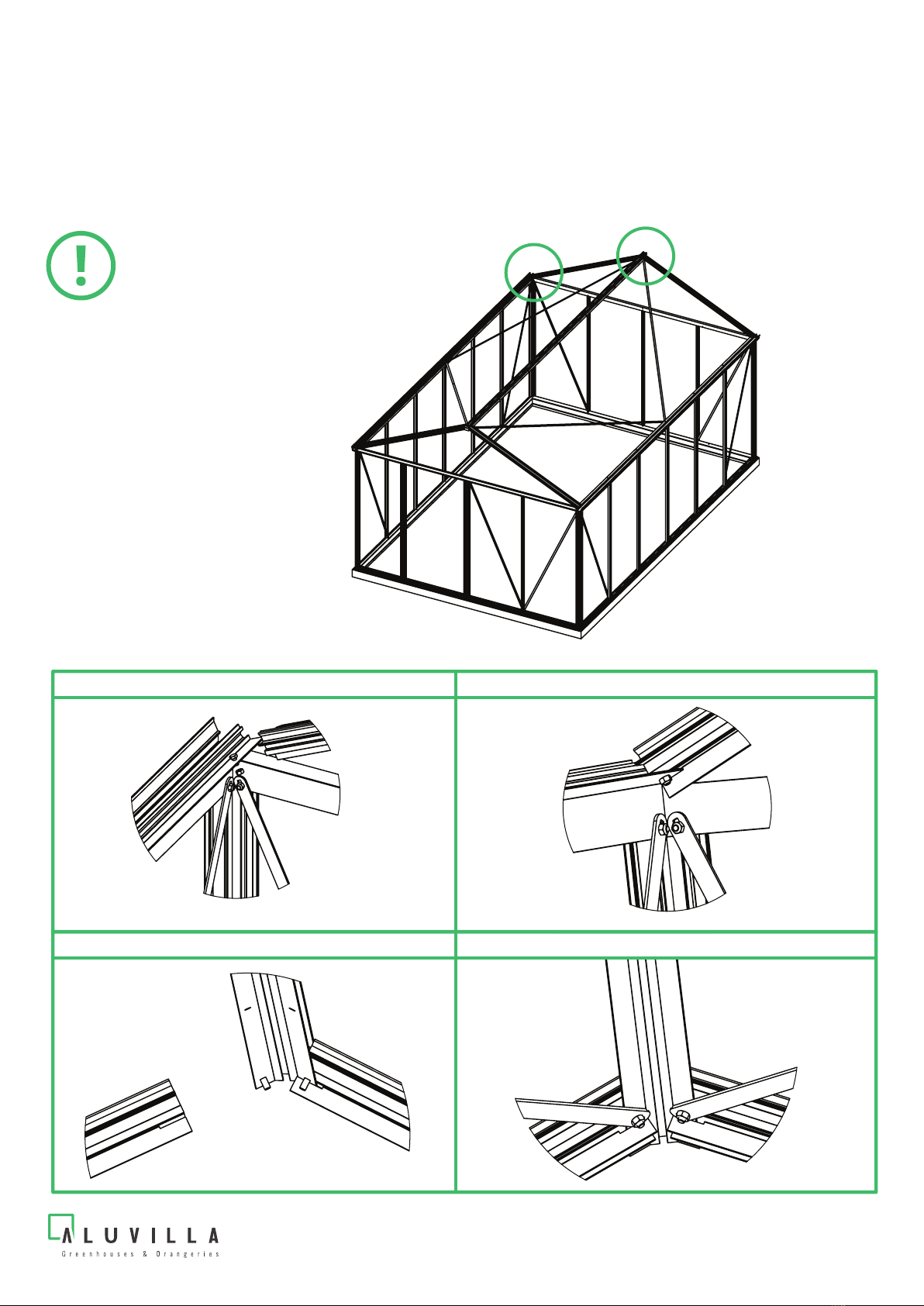 !

ALUVILLA
Greenhouses & Orangeries