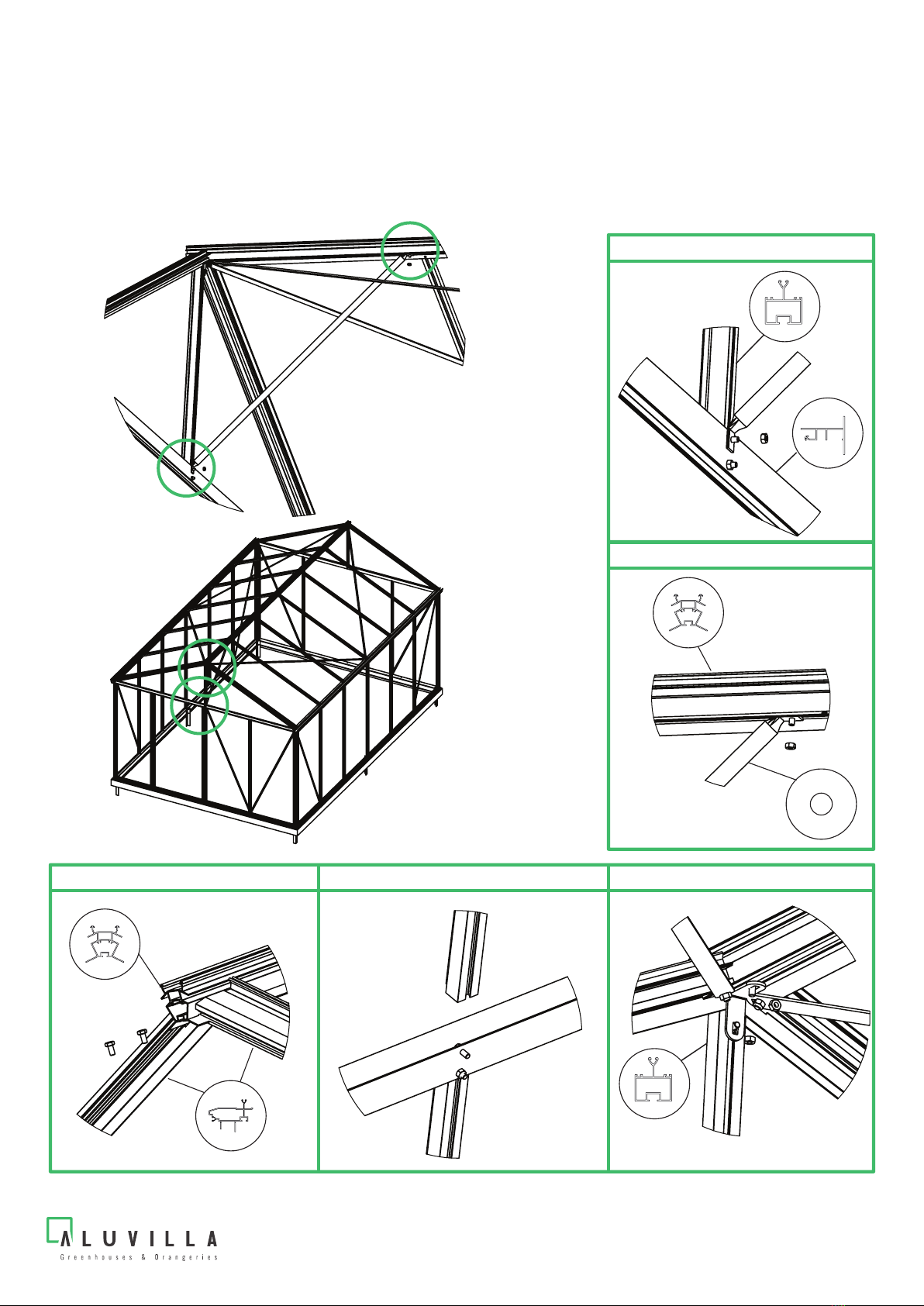 ALUVILLA
Greenhouses & Orangeries