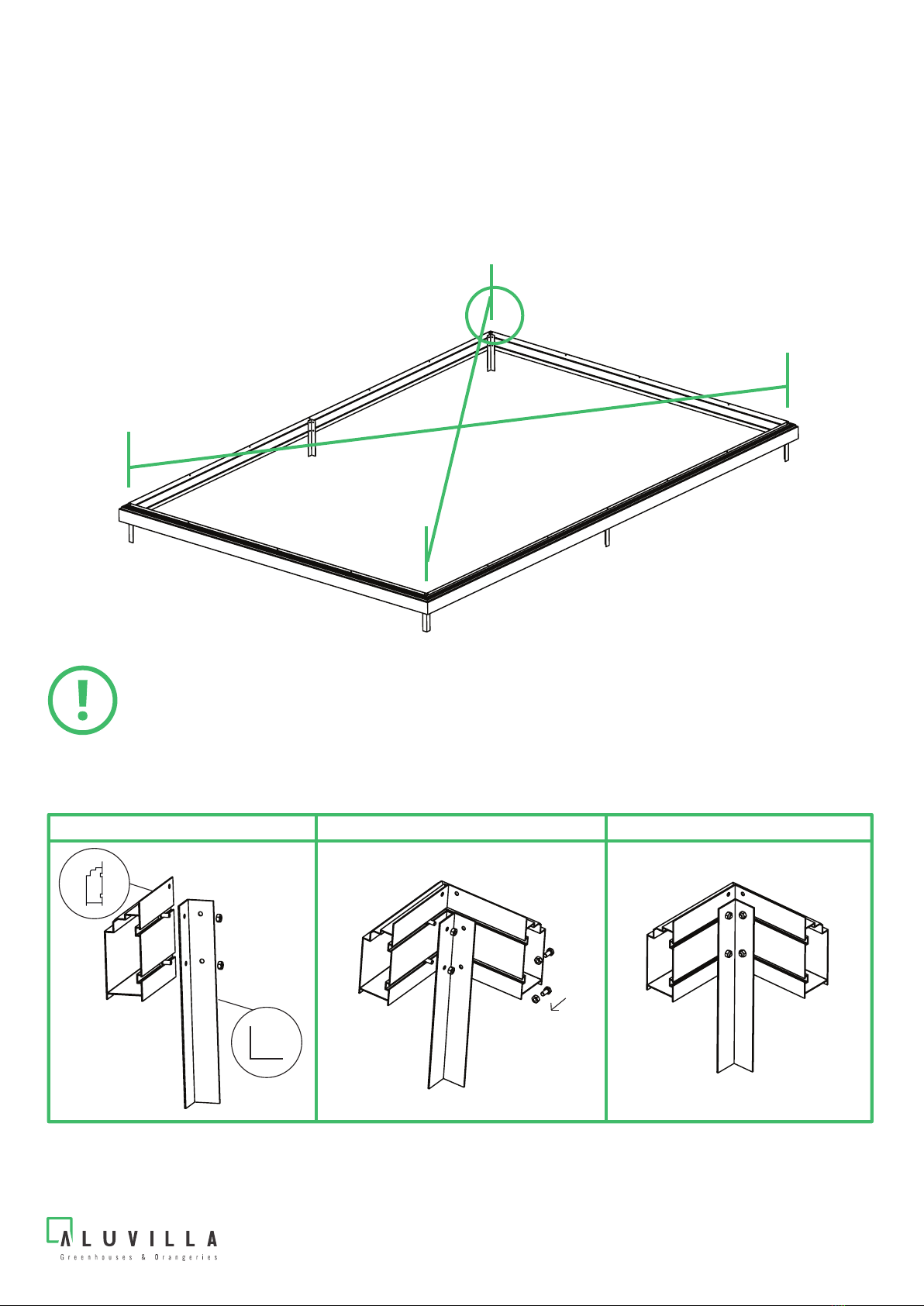 !

ALUVILLA
Greenhouses & Orangeries