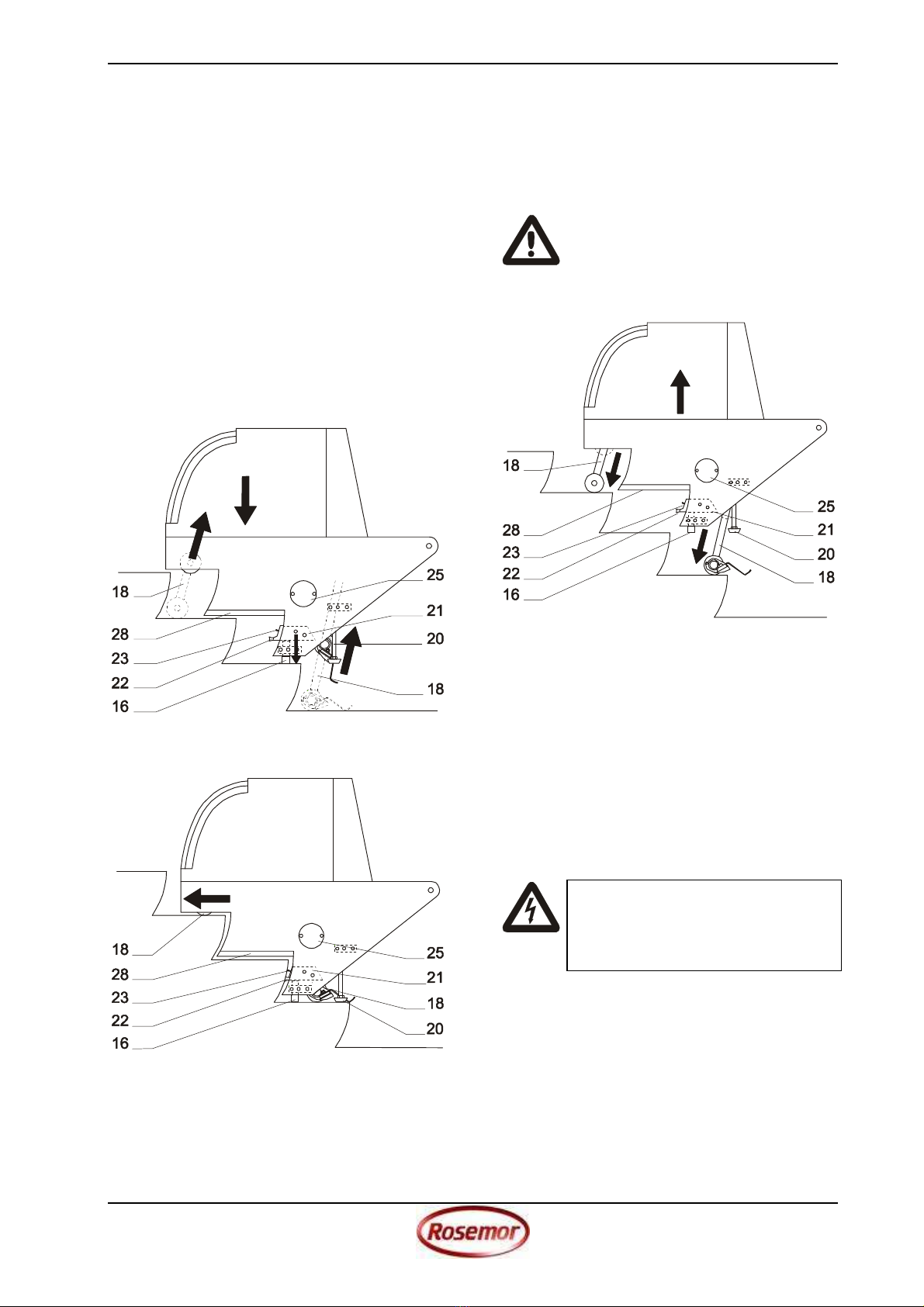 18
28
23
22
16
25
21
20
18

18
28
23
22
16
25
21
18
20

18
28
23
22
16
25
21
20
18

Rosemor