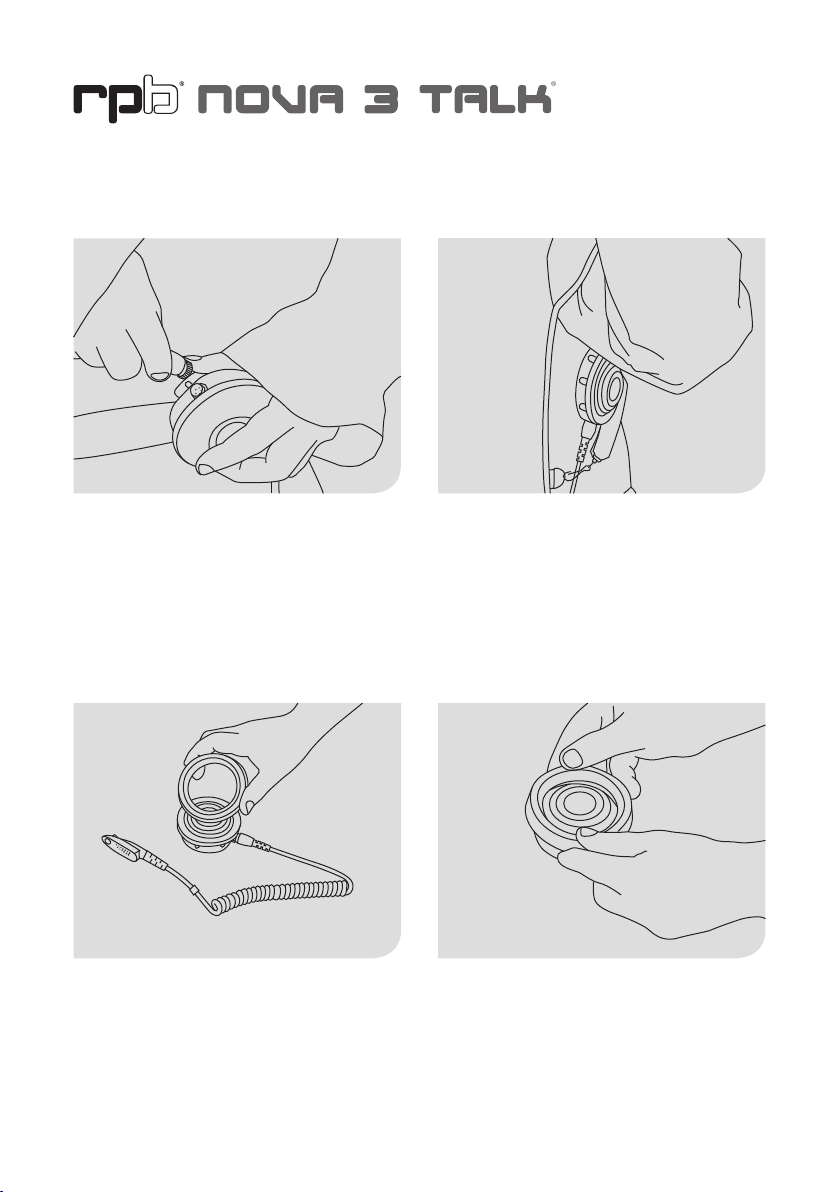 rpb® NOVA 3 TALK®