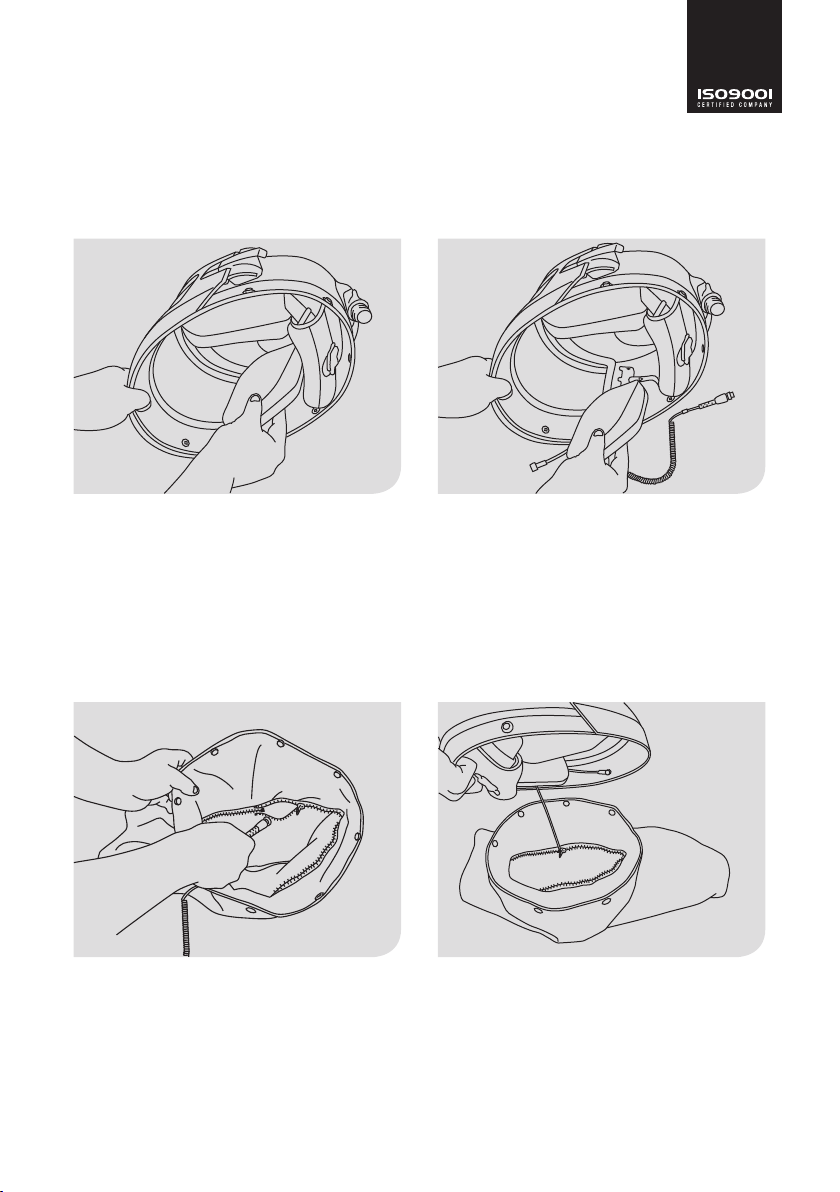 ISO9001
CERTIFIED COMPANY