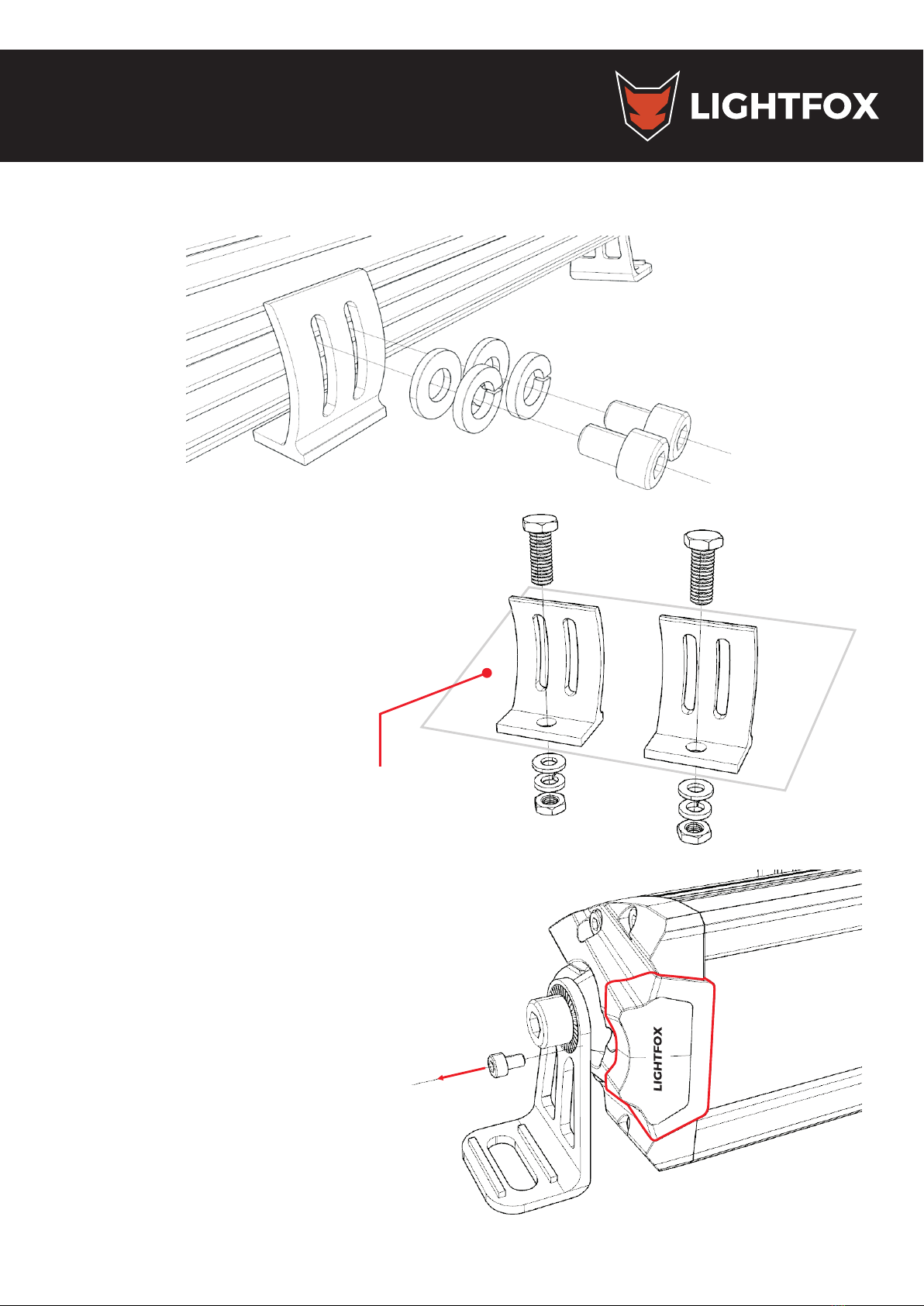 LIGHTFOX

LIGHTFOX