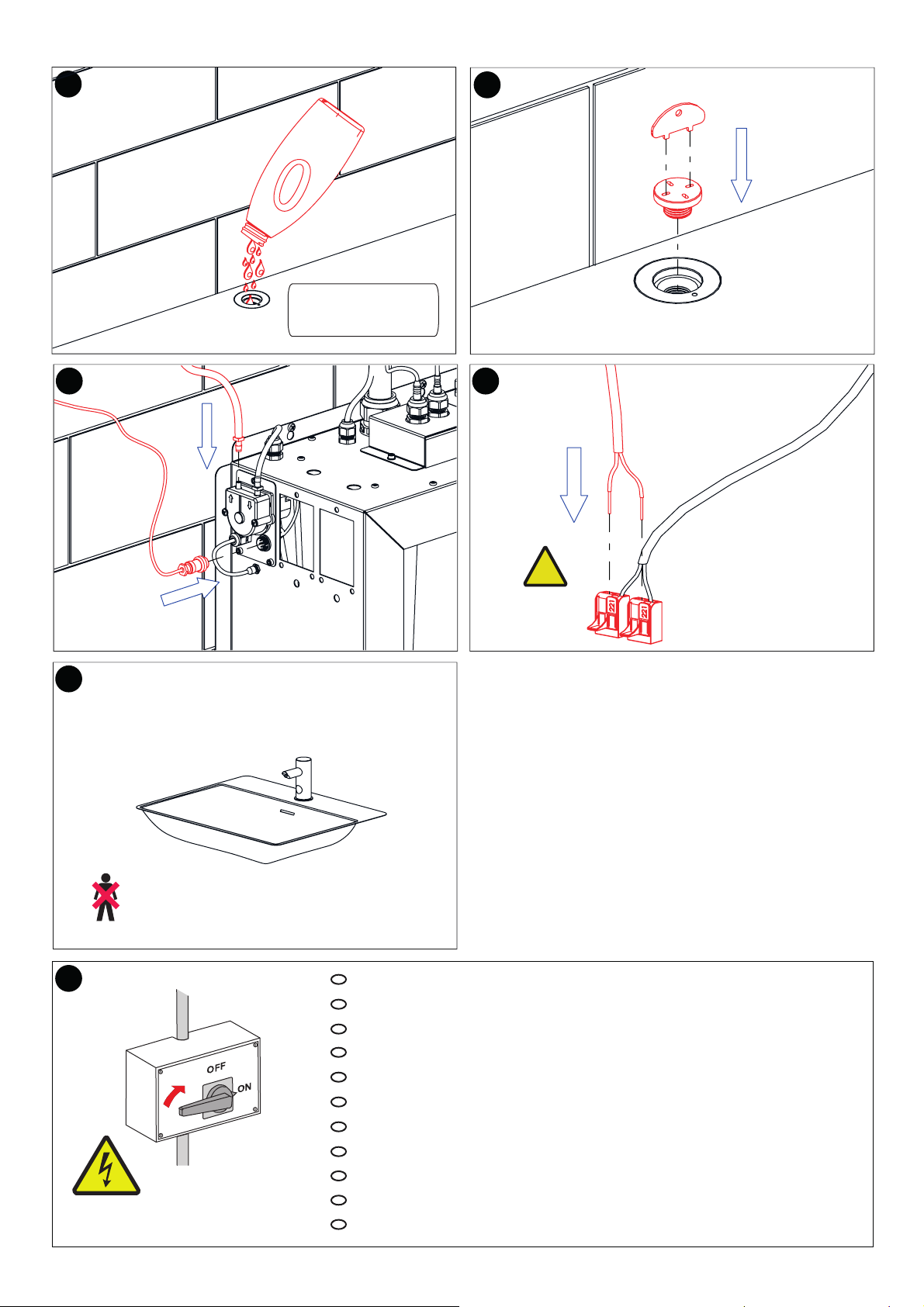 221
221

OFF
ON