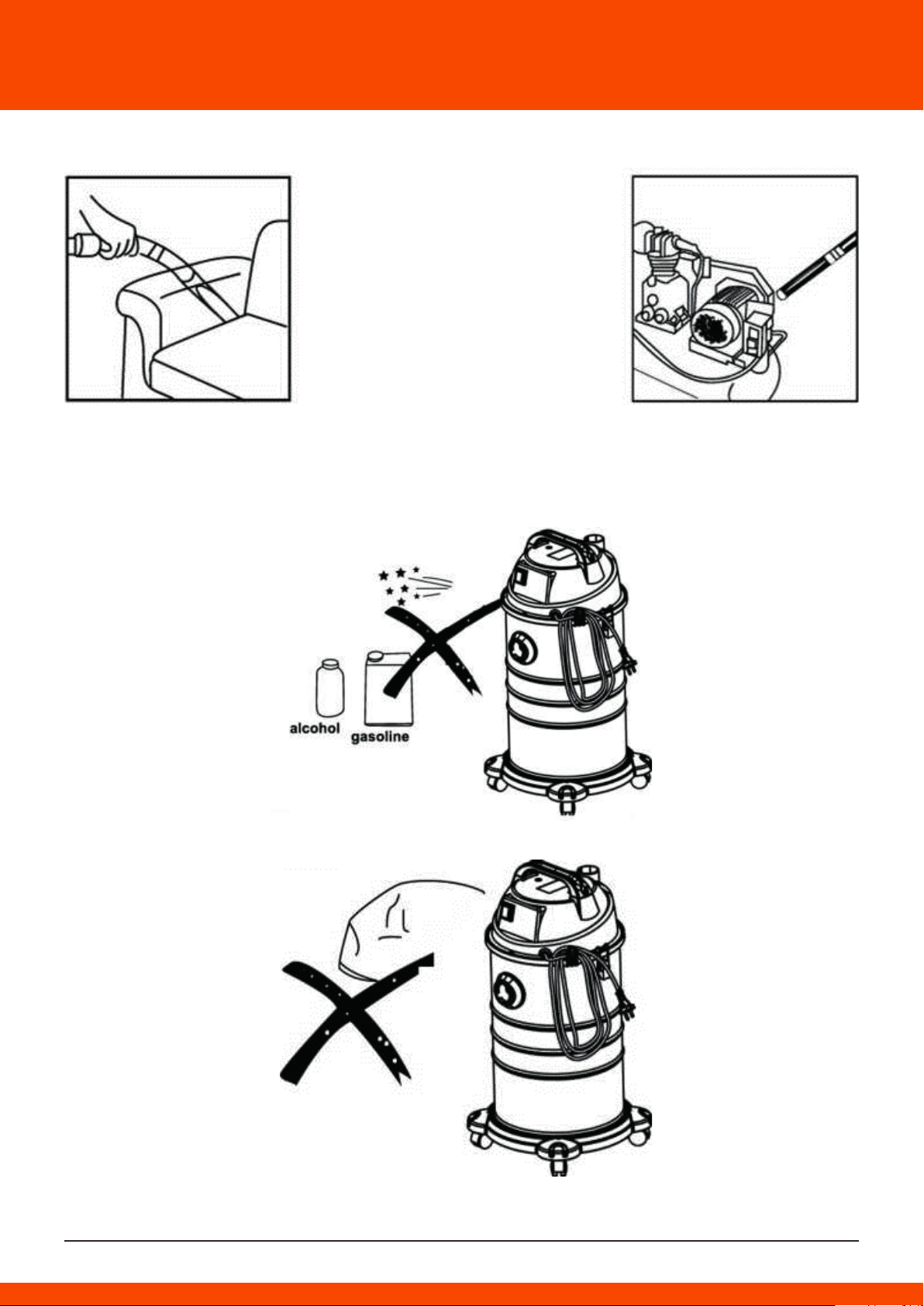 alcohol
gasoline