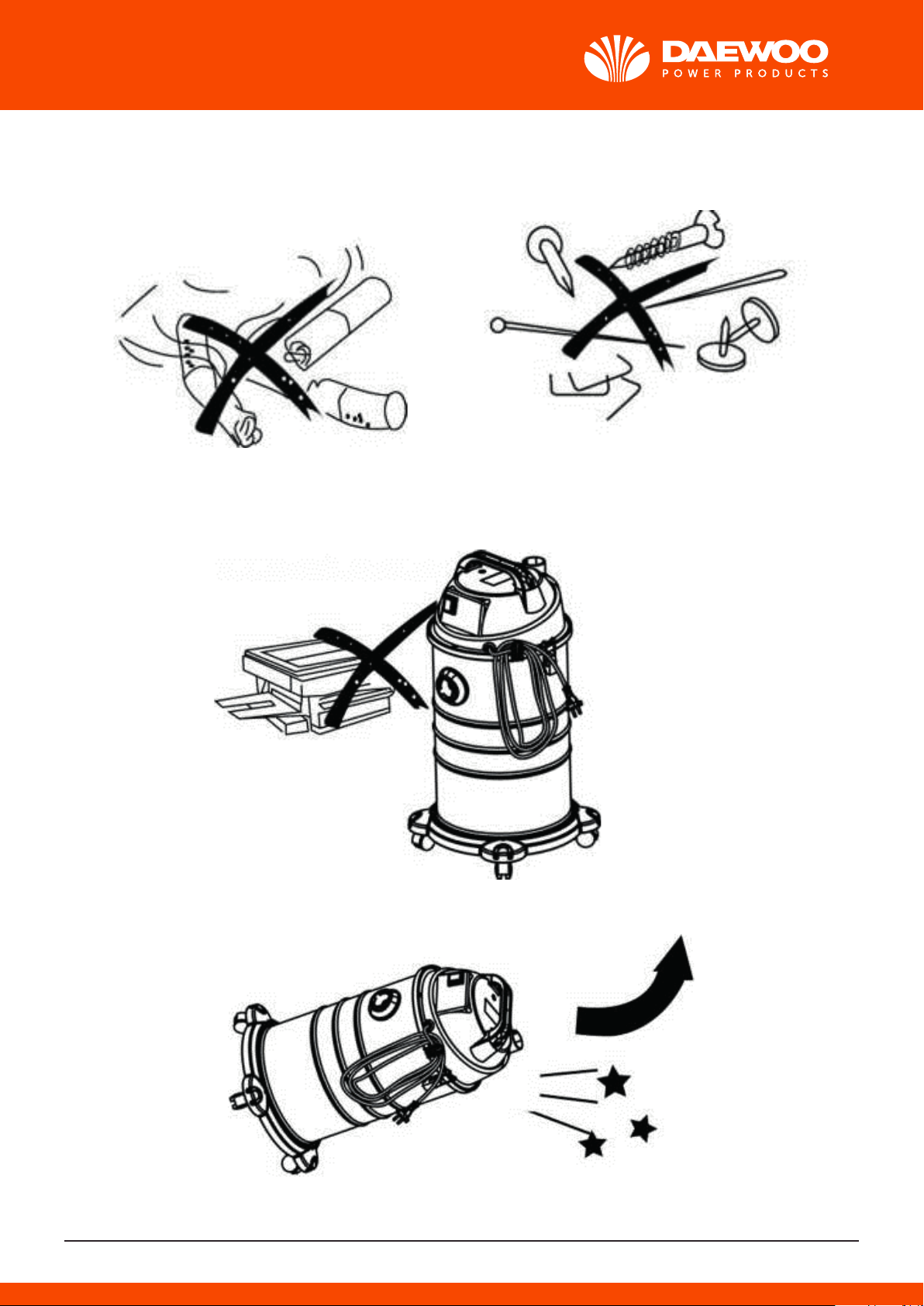 DAEWOO
POWER PRODUCTS