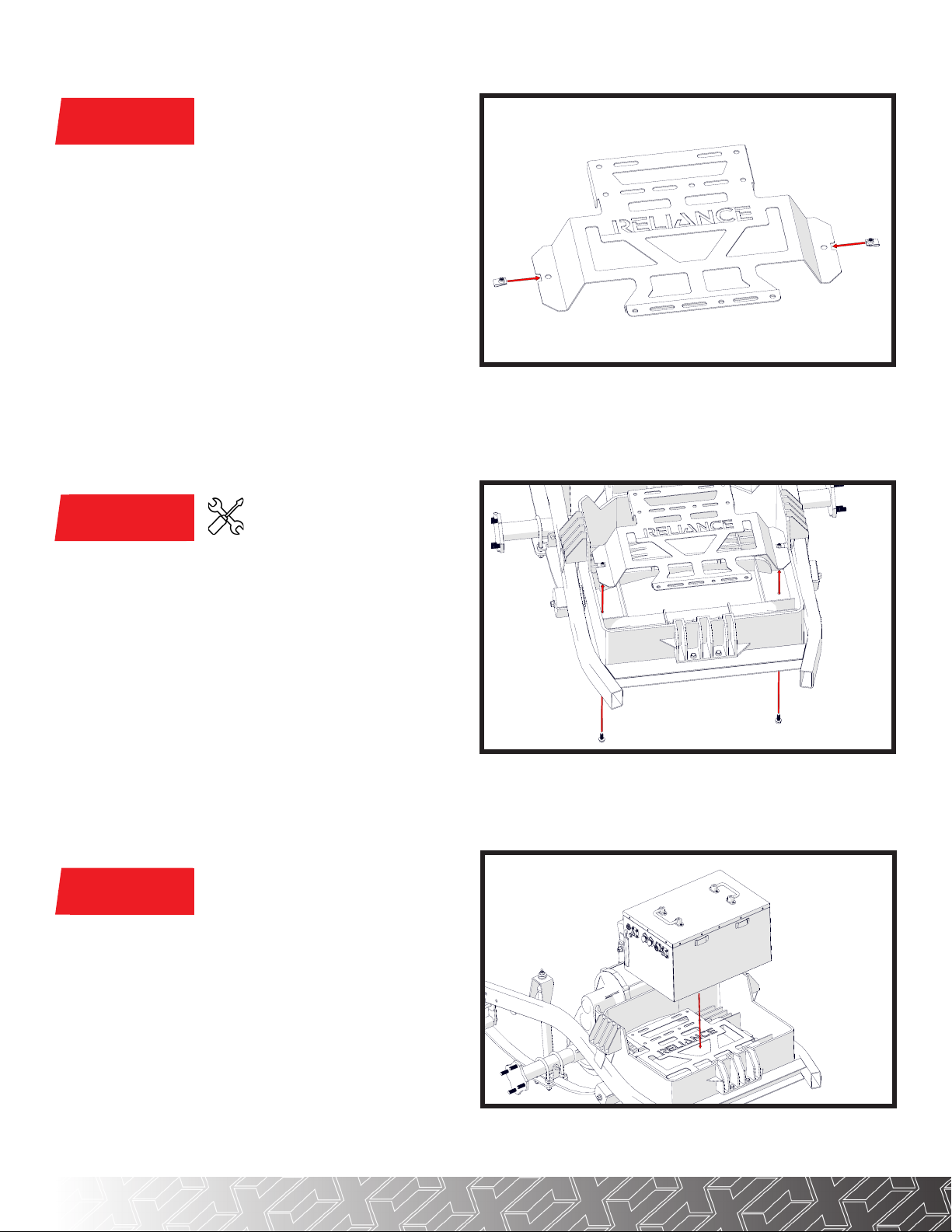 RELIANCE

RELIANCE

RELIANCE