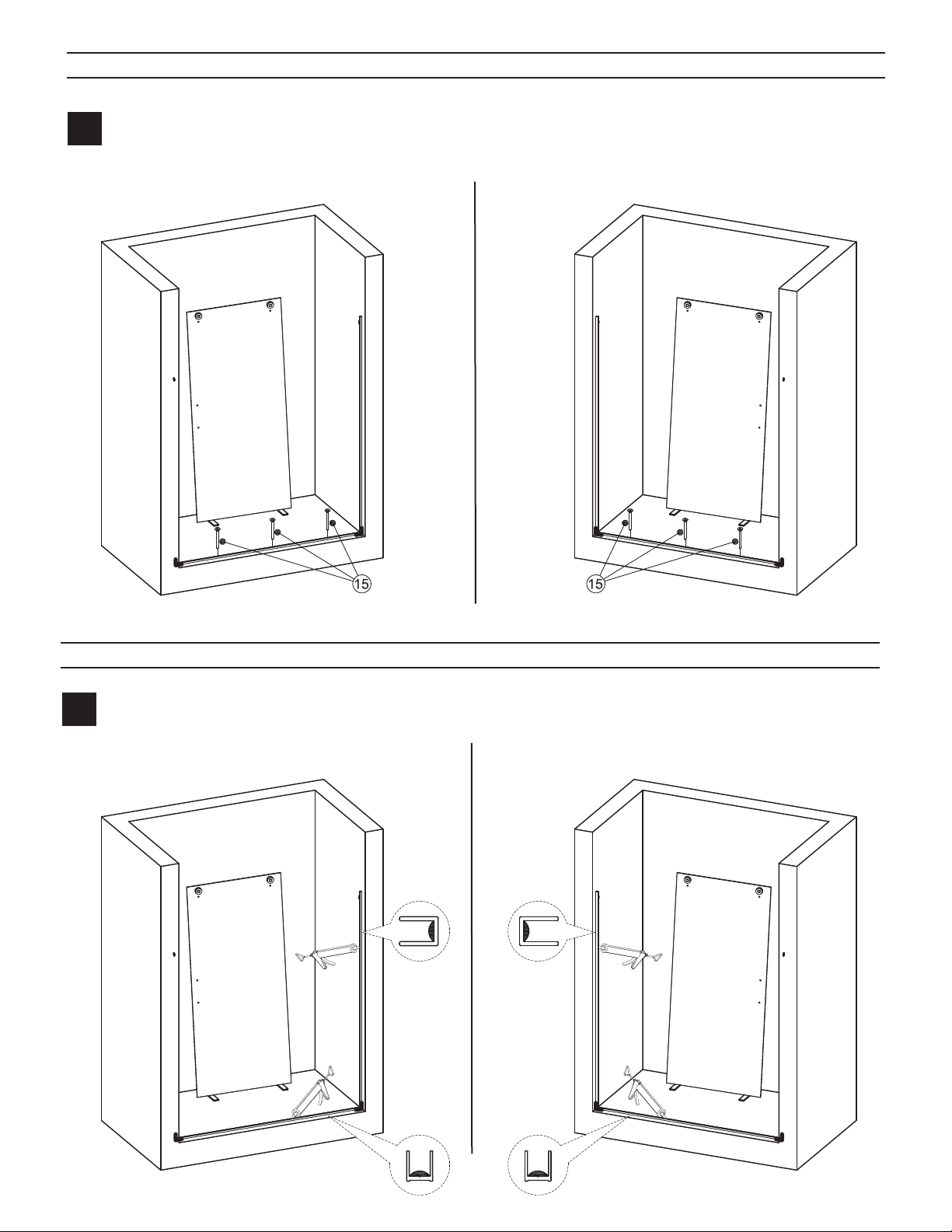 15

15