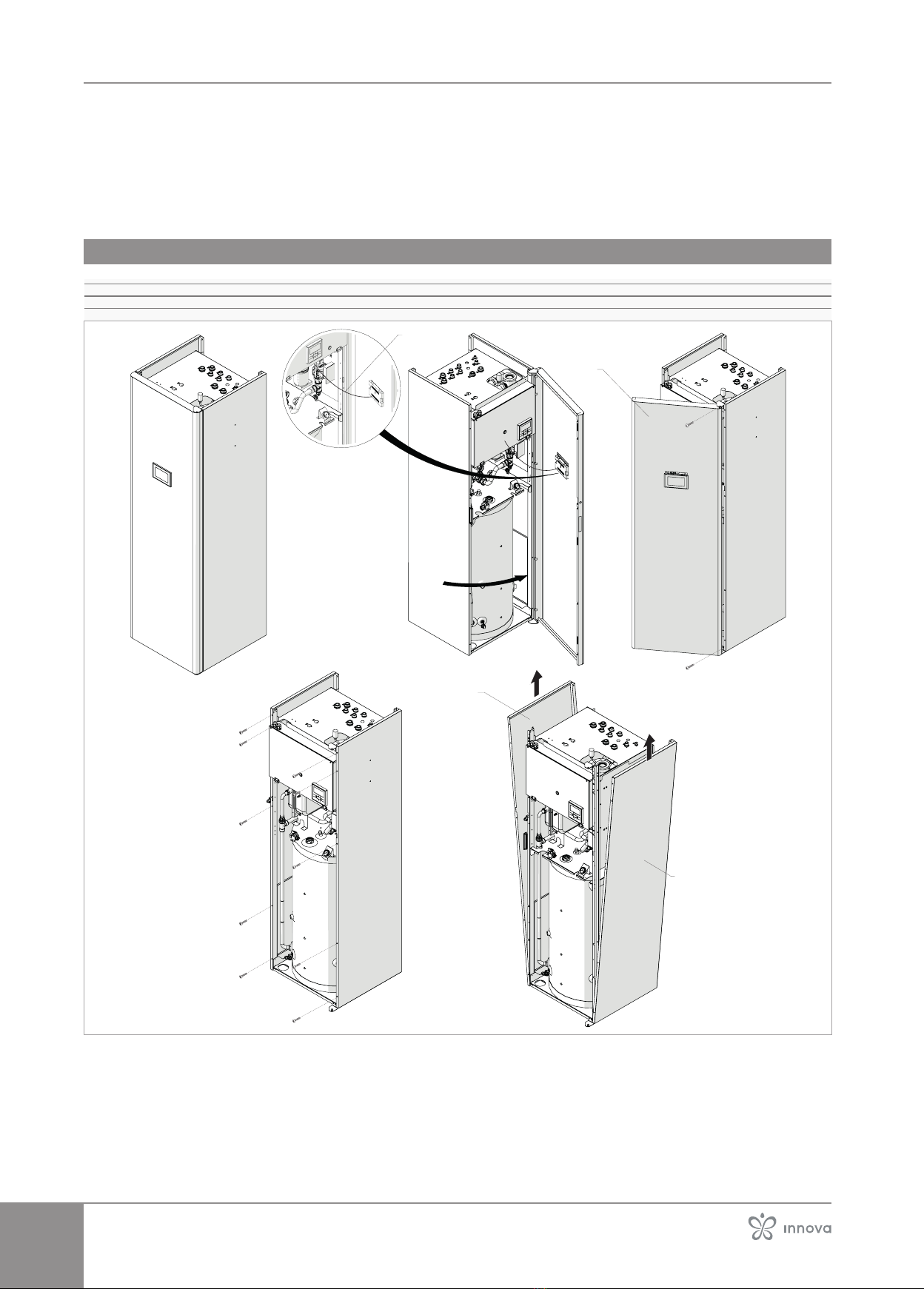 innova