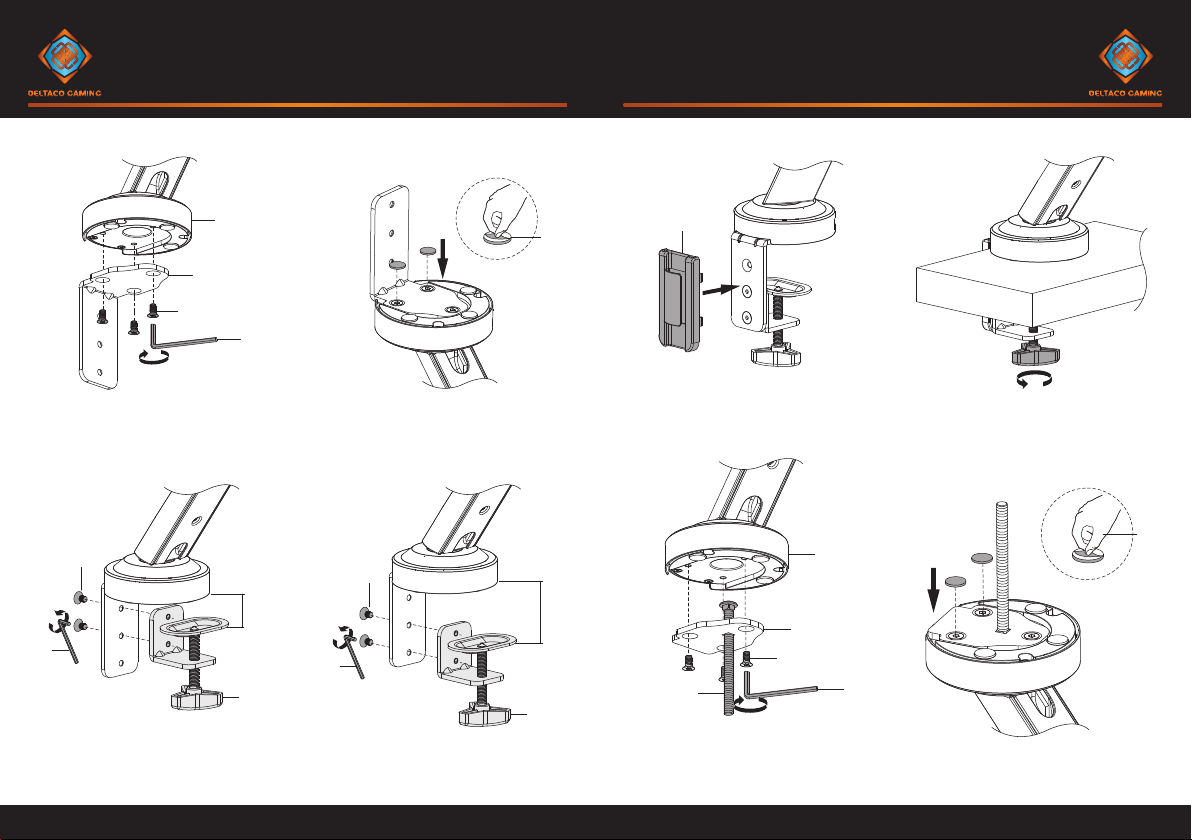 DELTACO GAMING

DELTACO GAMING