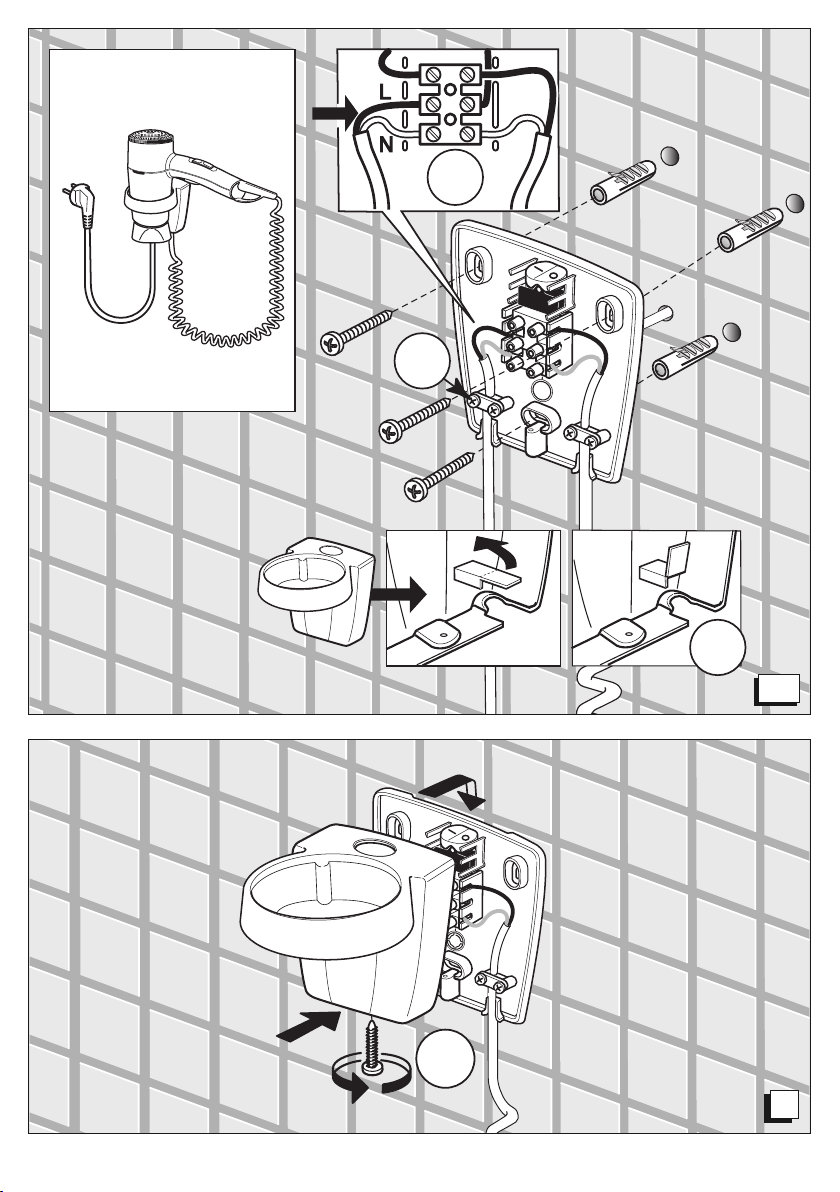 L
N