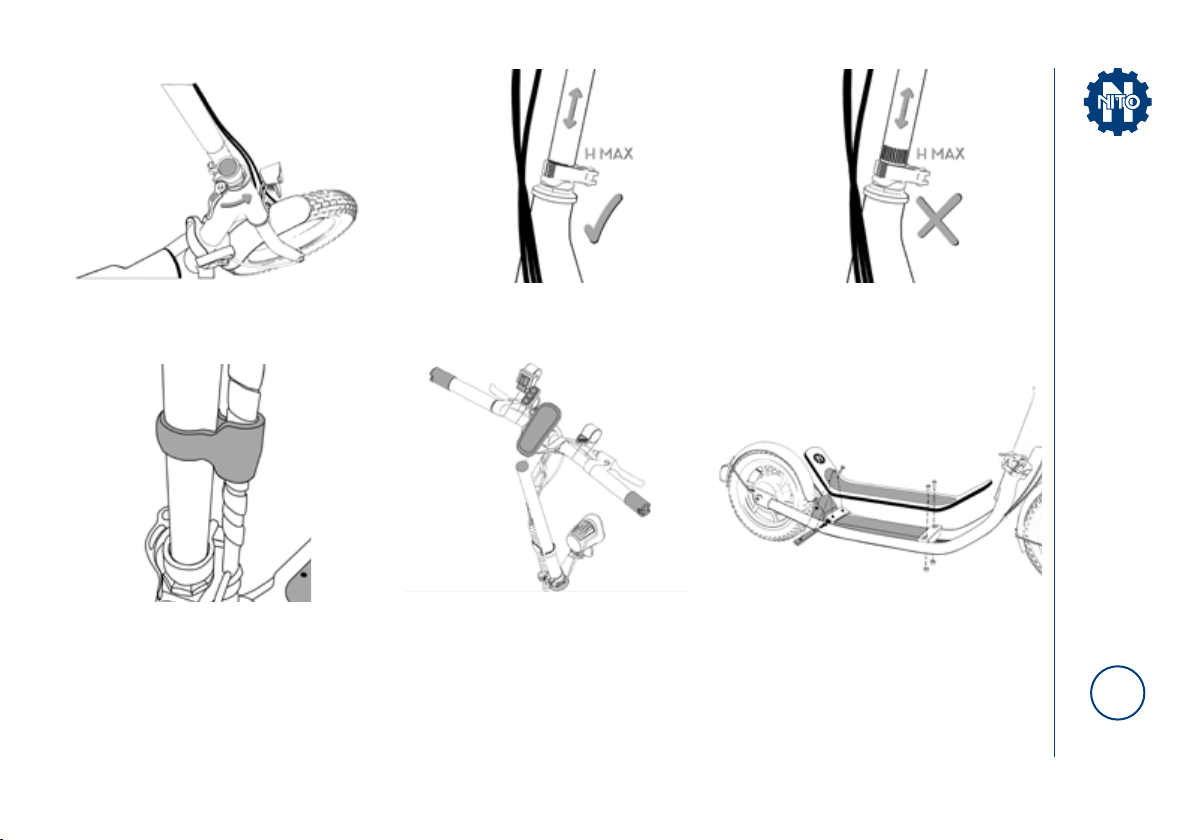 H MAX

H MAX

NITO