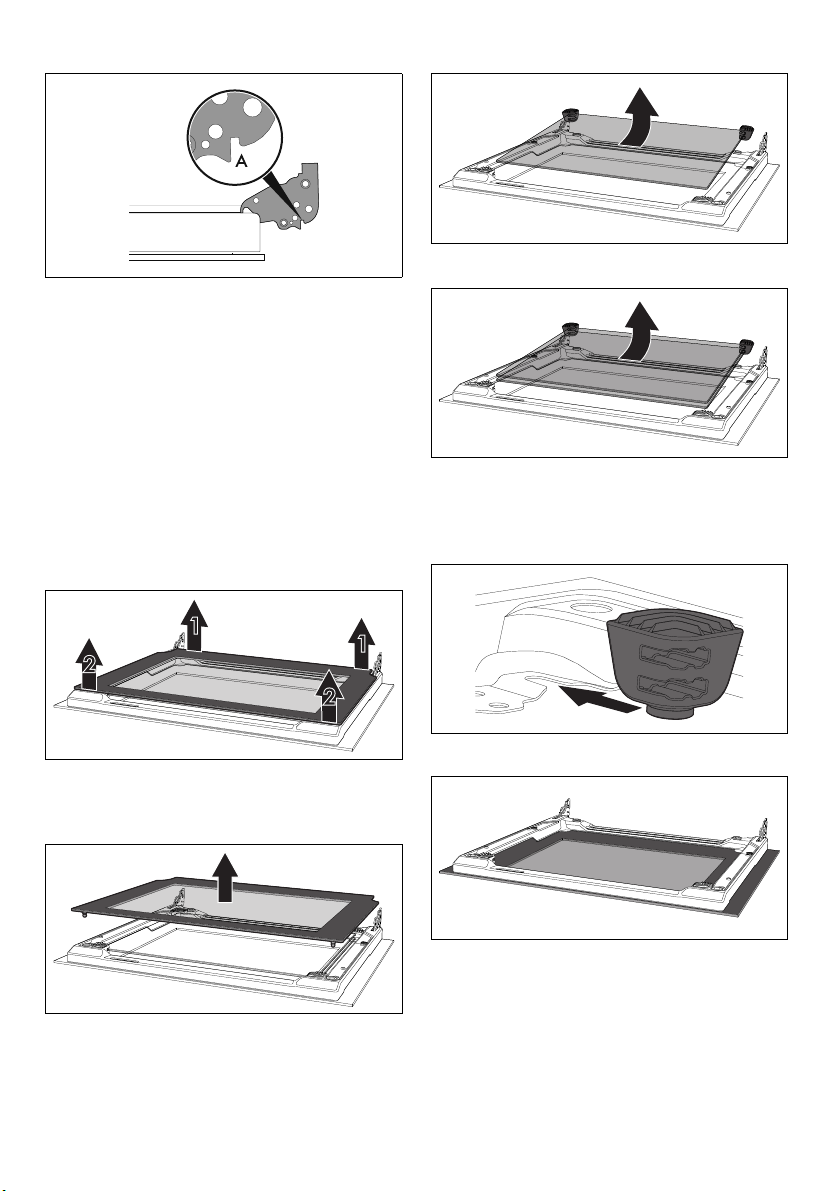 A

1

1

2

2