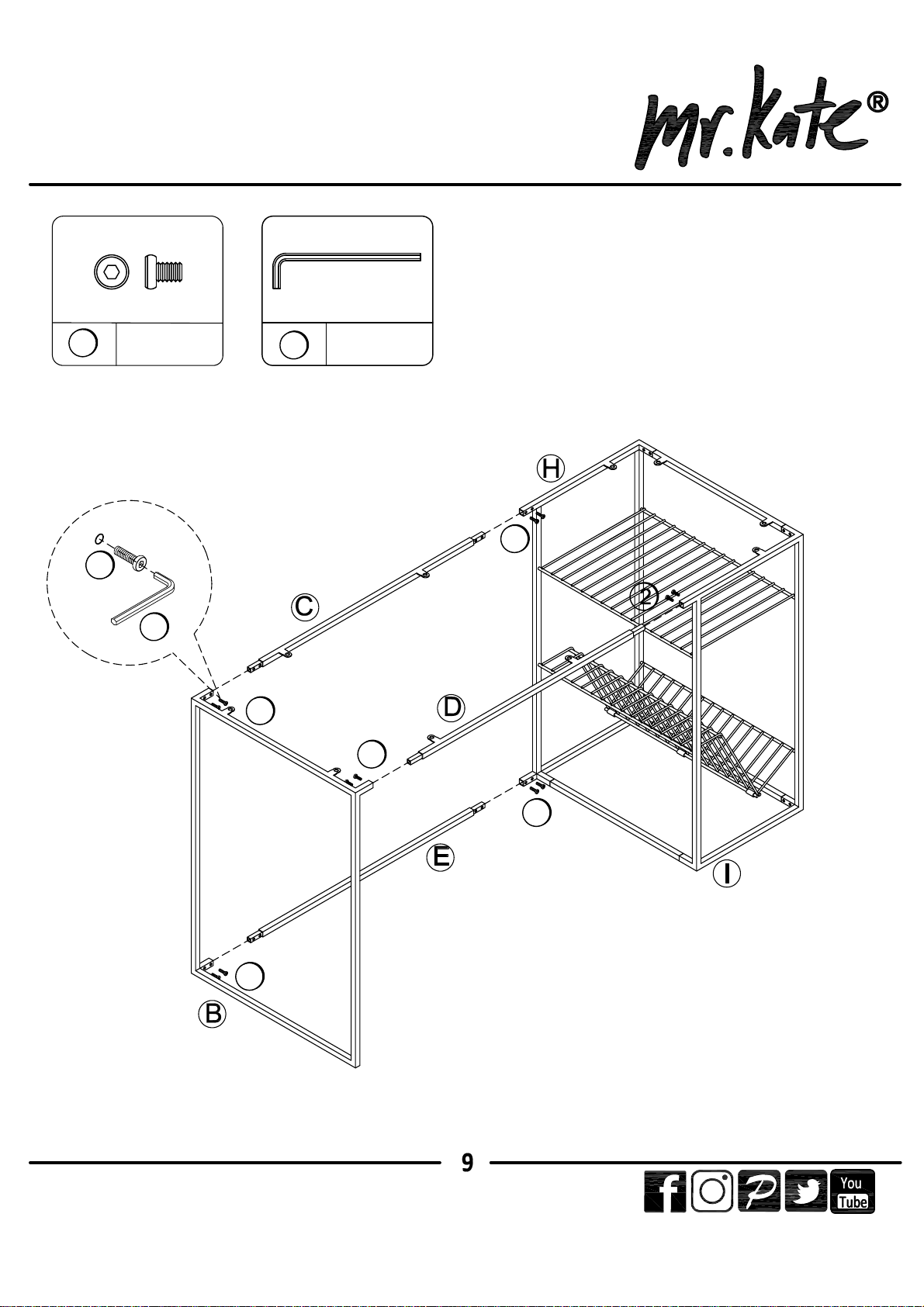 mr.kate®

H

C

2

D

E

I

B

9

You Tube