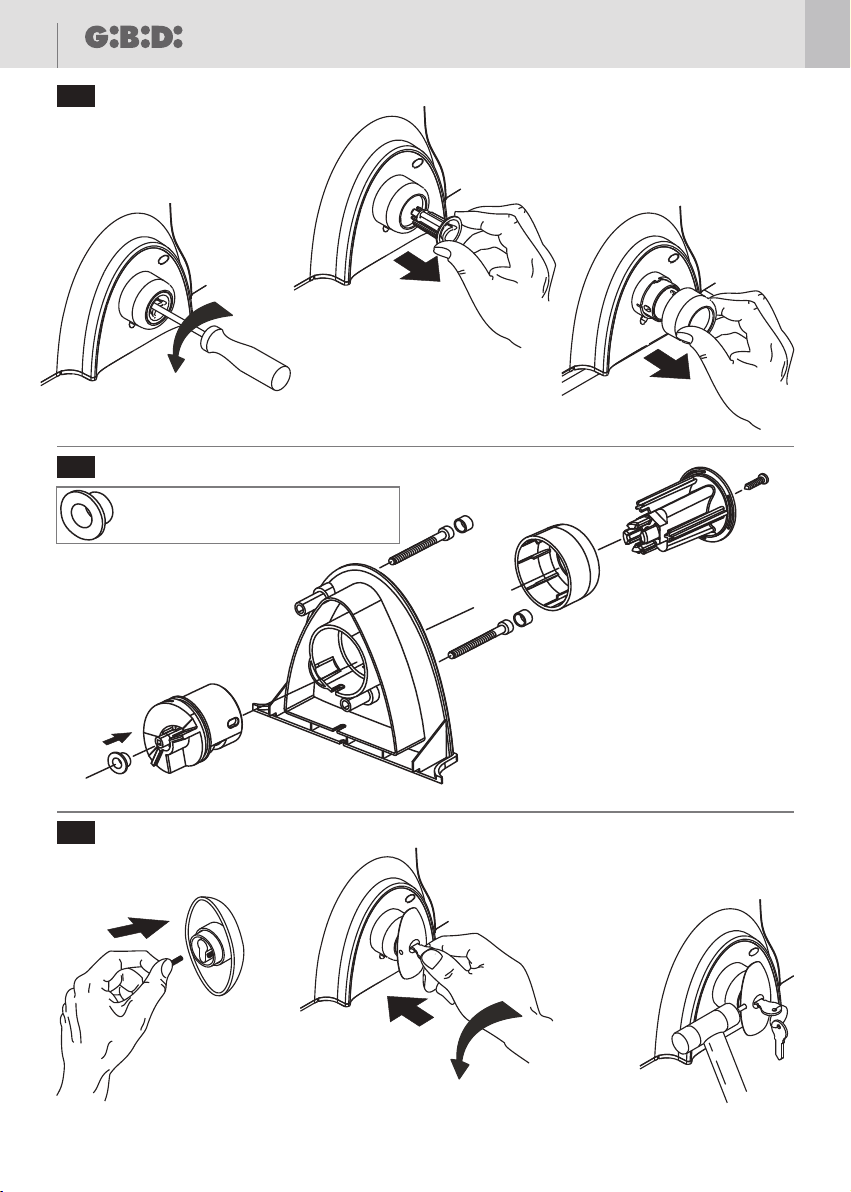 G:B:D: