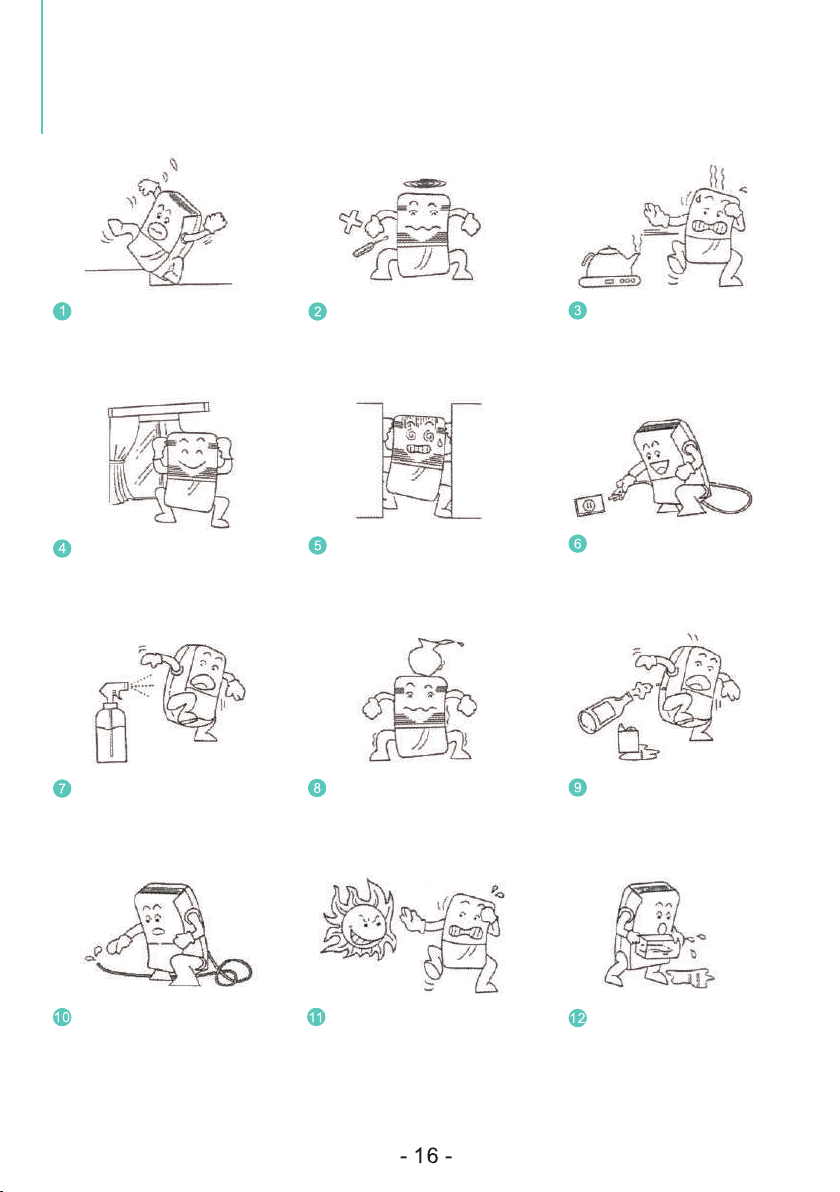 1

2

3

4

5

6

7

8

9

10

11

12

- 16 -