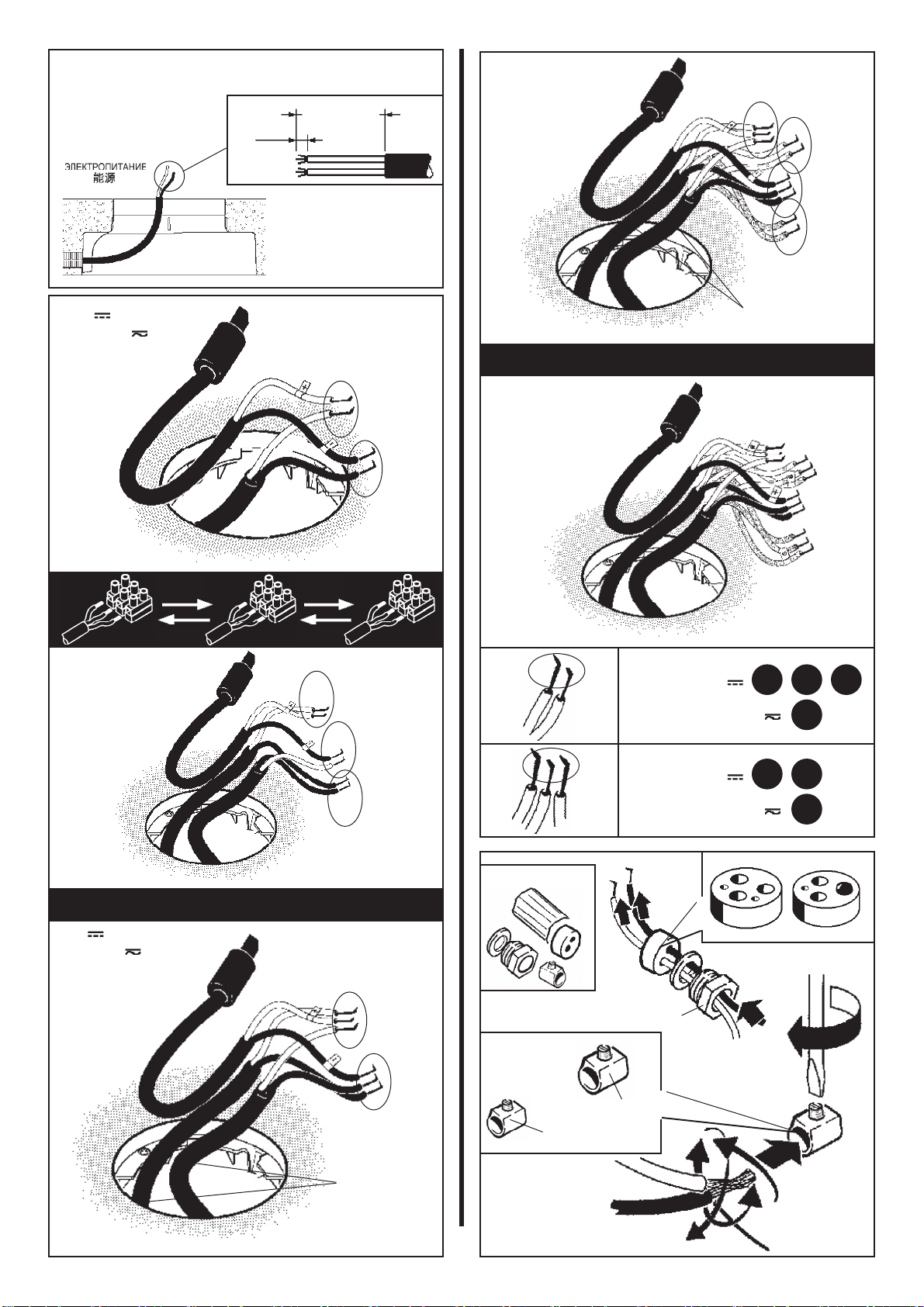 ЭЛЕКТРОПИТАНИЕ
能源