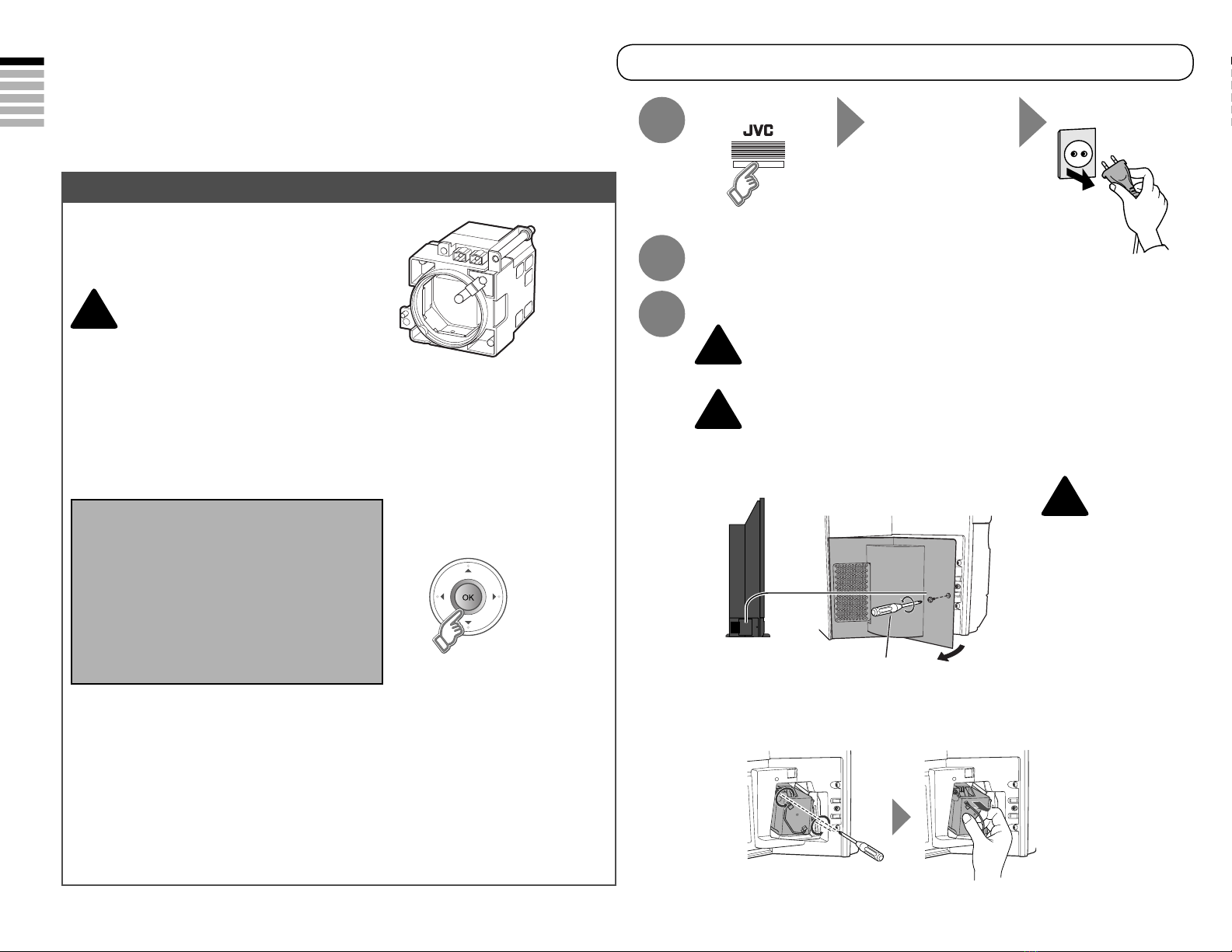 JVC

OK