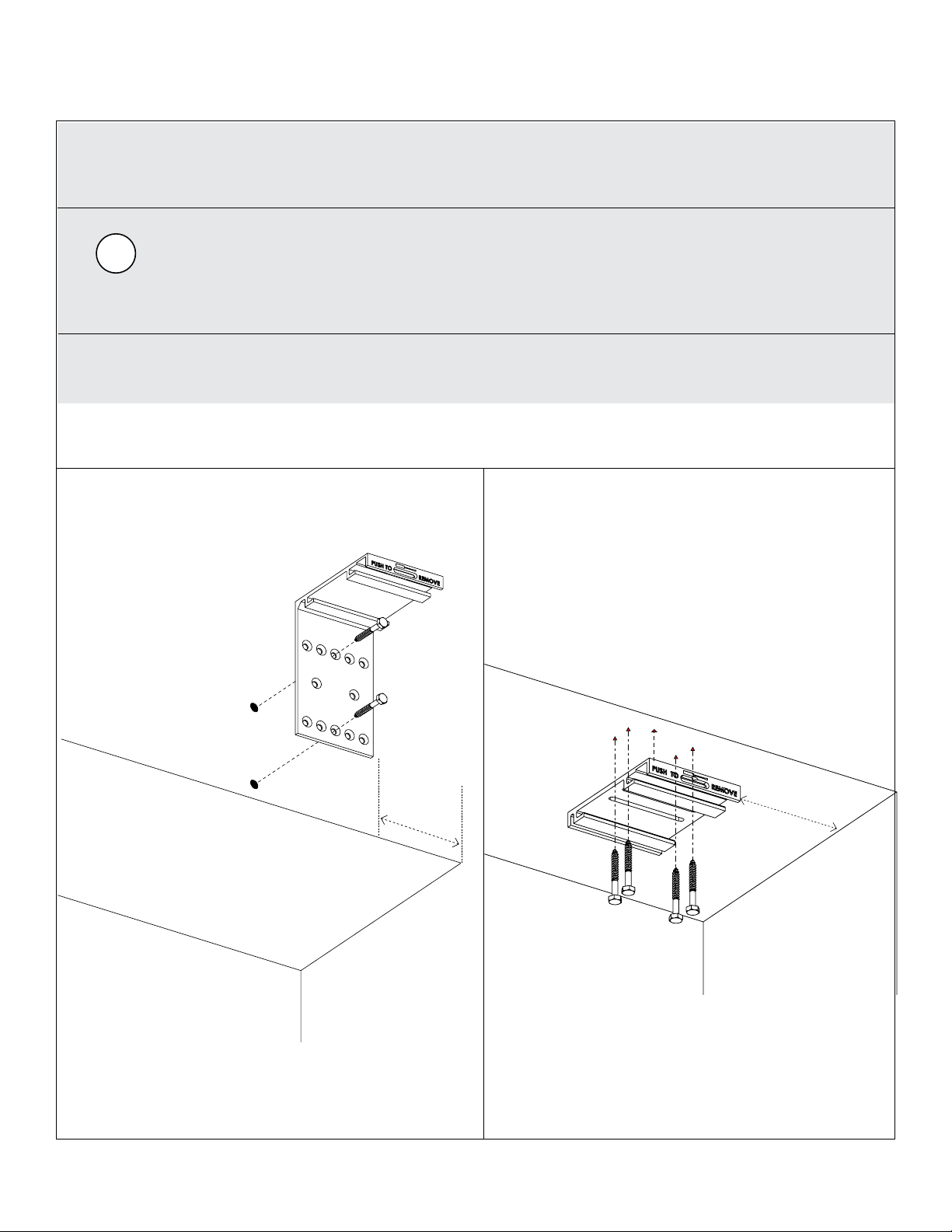 PUSH TO REMOVE

PUSH TO REMOVE