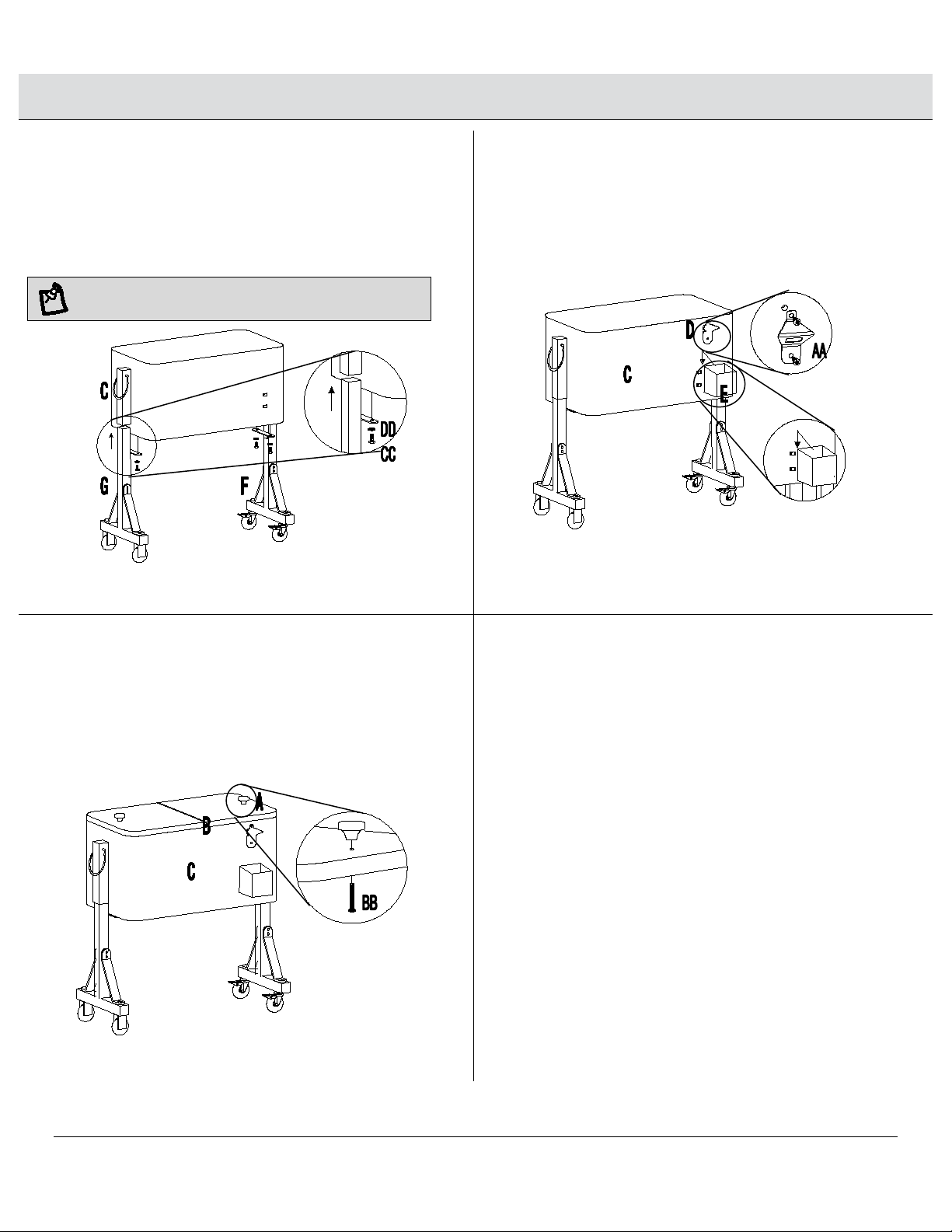 C

DD

CC

G

F

D

AA

C

E

A

B

C

BB