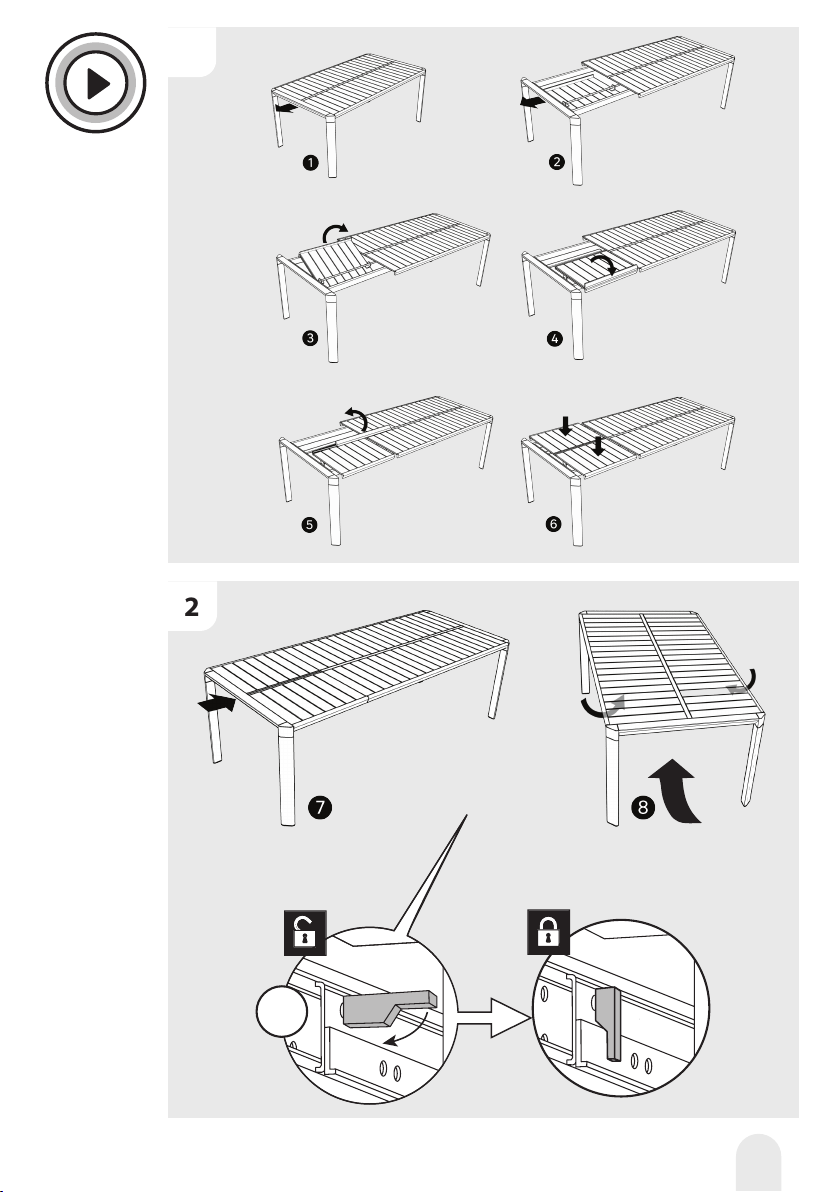 1

2

3

4

5

6

2

7

8