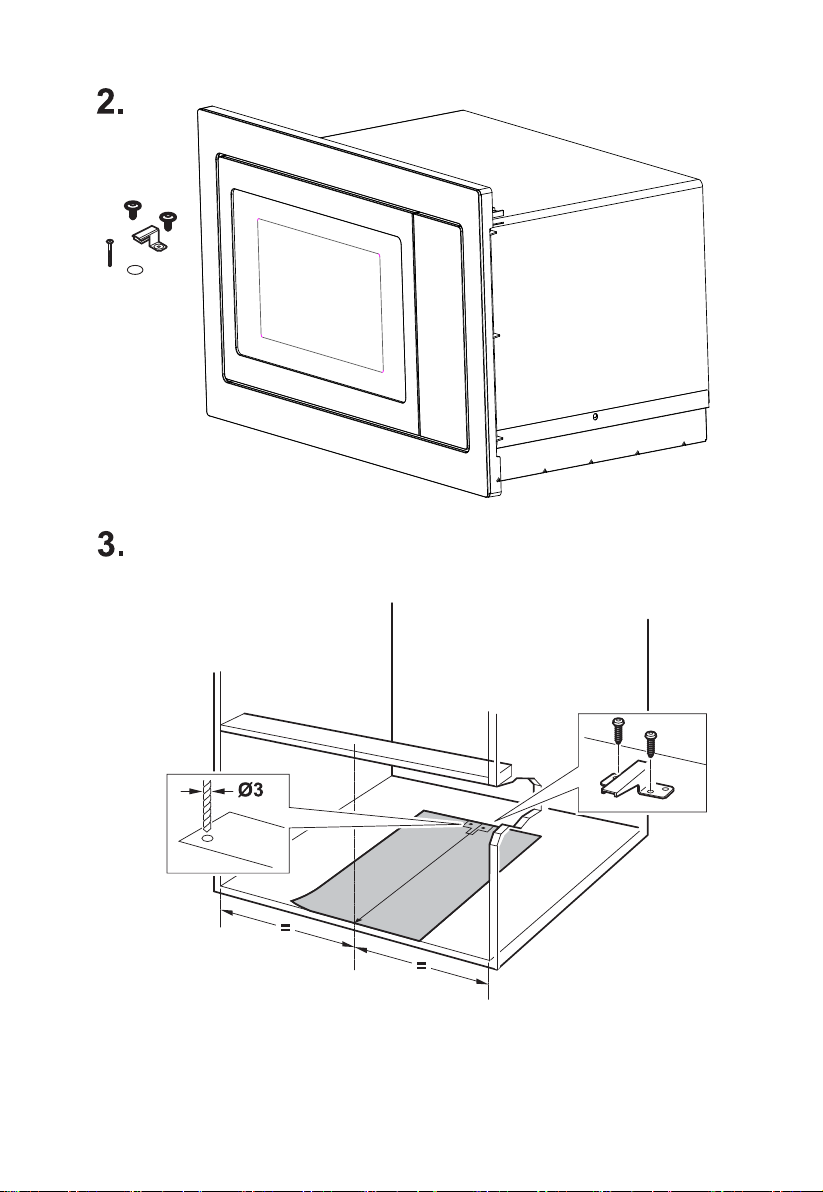 2.

3.

Ø3

=

=