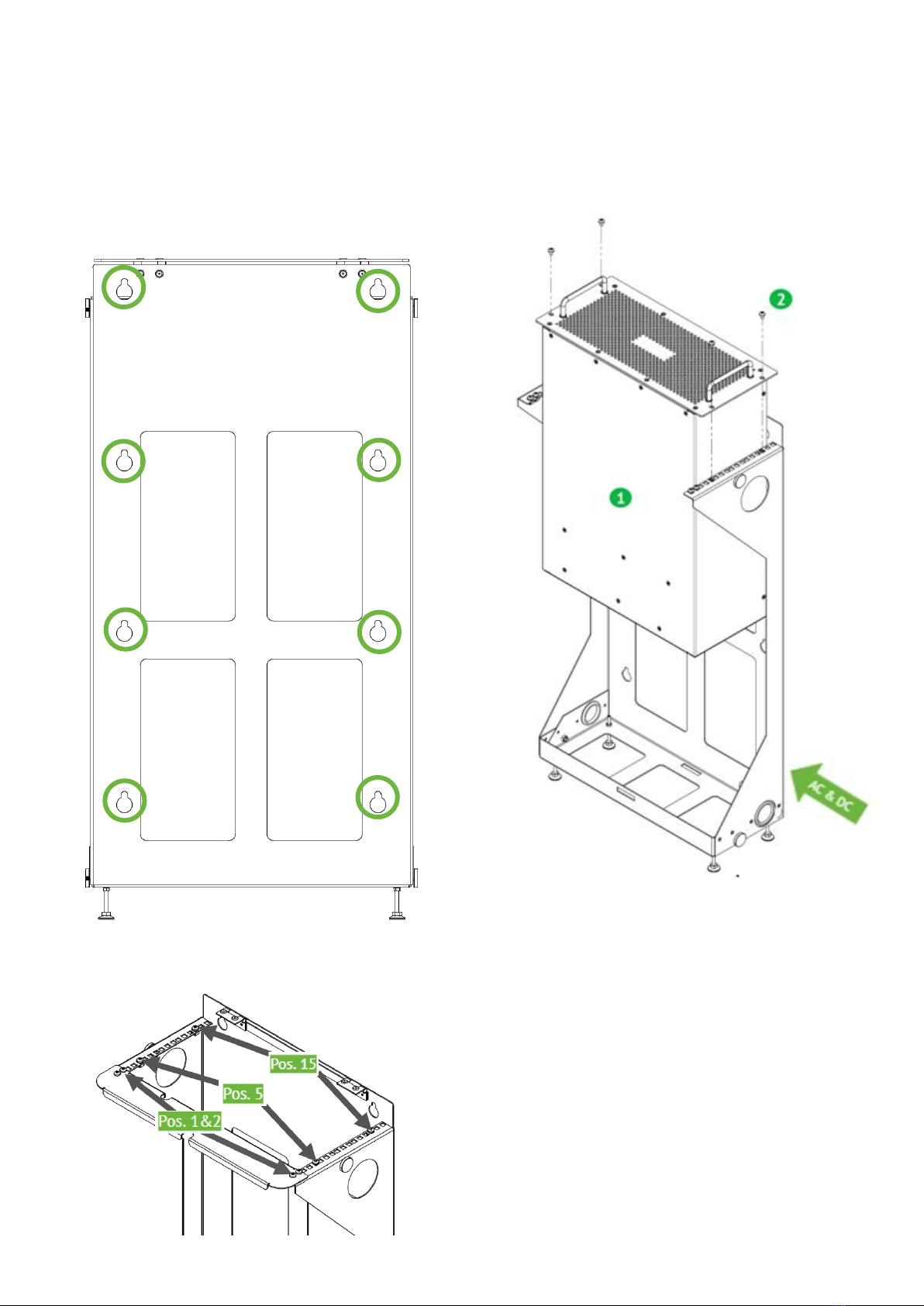 2

1

AC & DC

Pos. 15

Pos. 5

Pos. 1&2