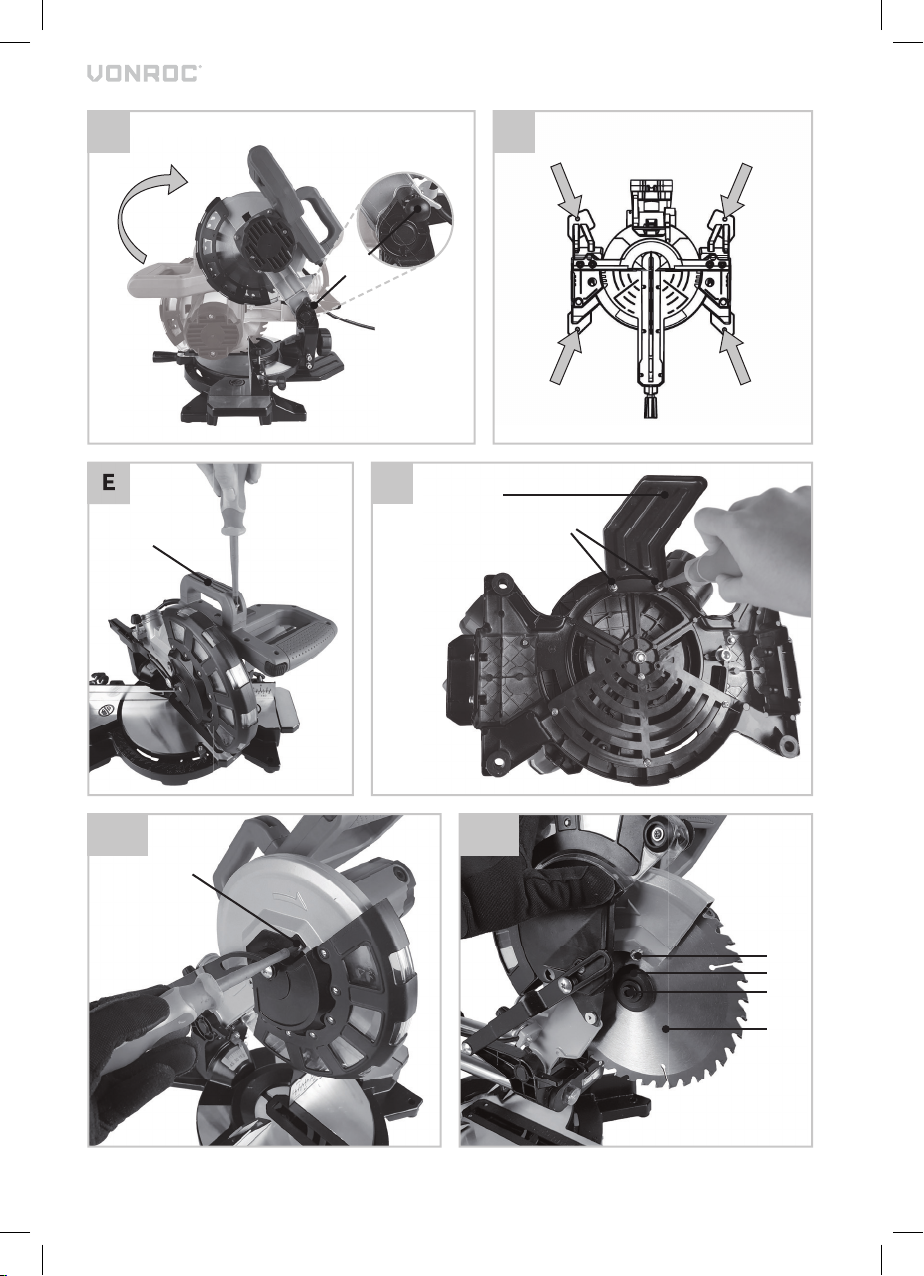 VONROC

E