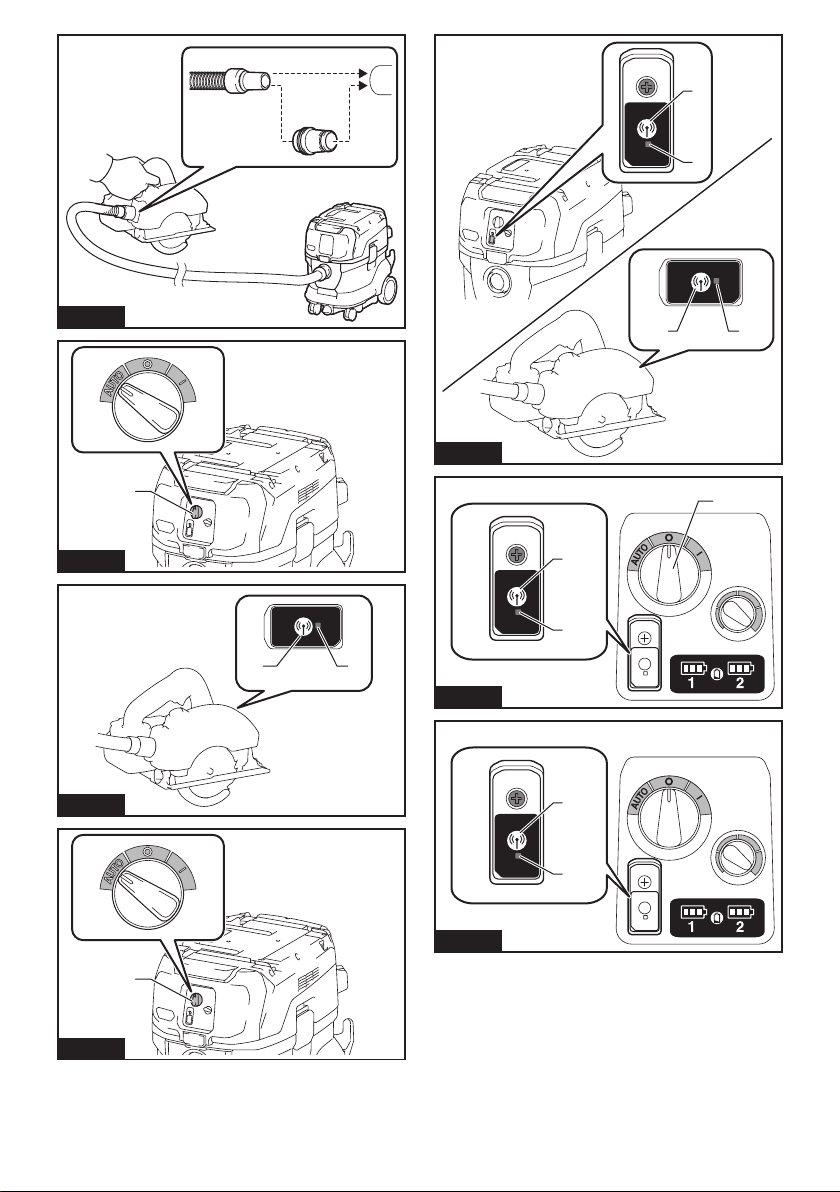 AUTO
O
I

AUTO
O
I

AUTO
O
I
1
2

AUTO
O
I
1
2