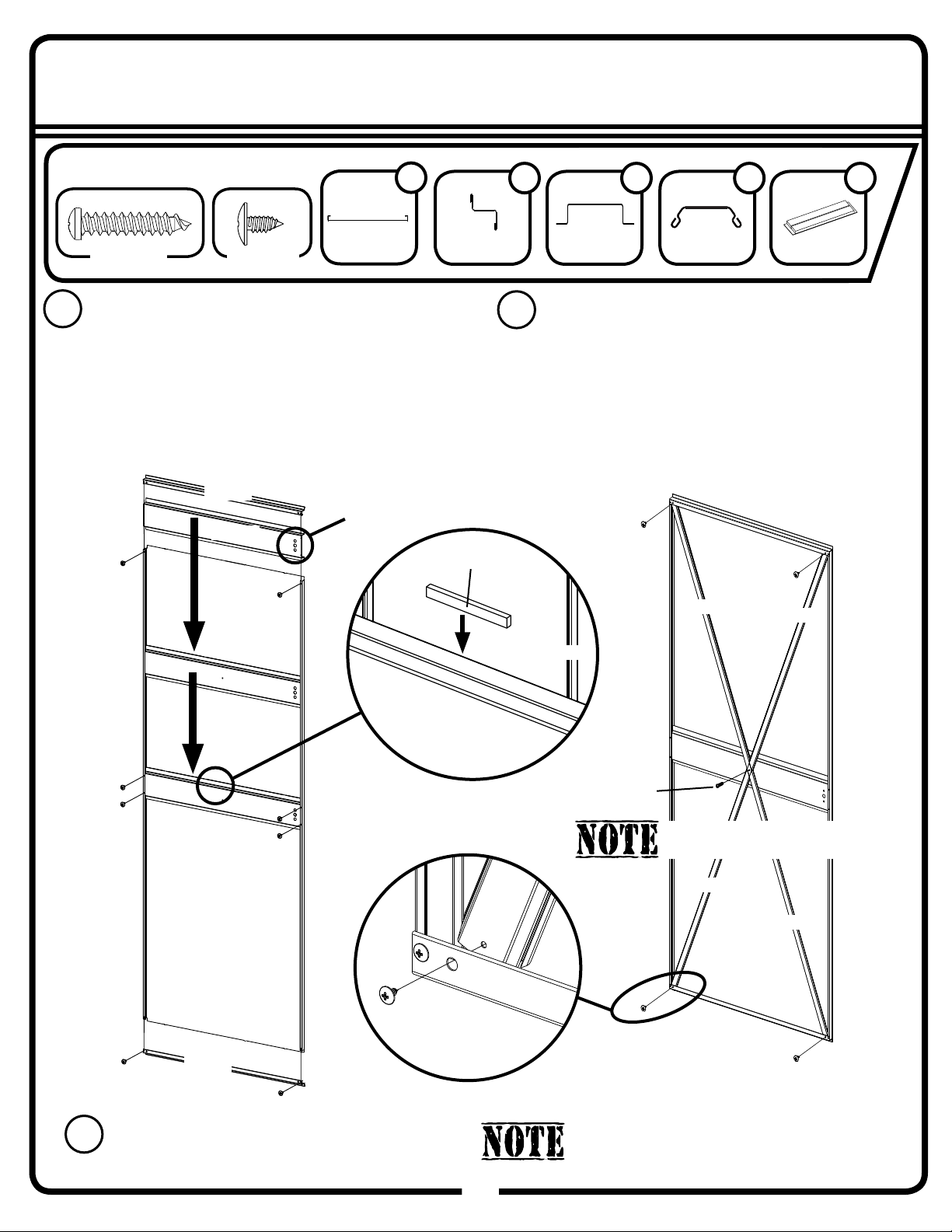 NOTE

NOTE