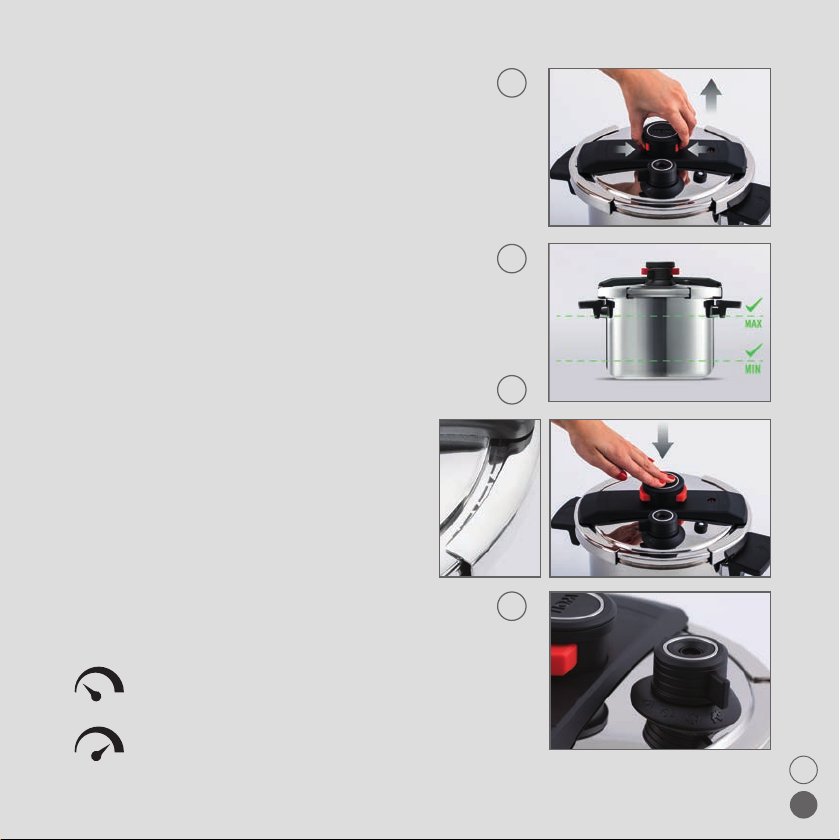 MAX

MIN