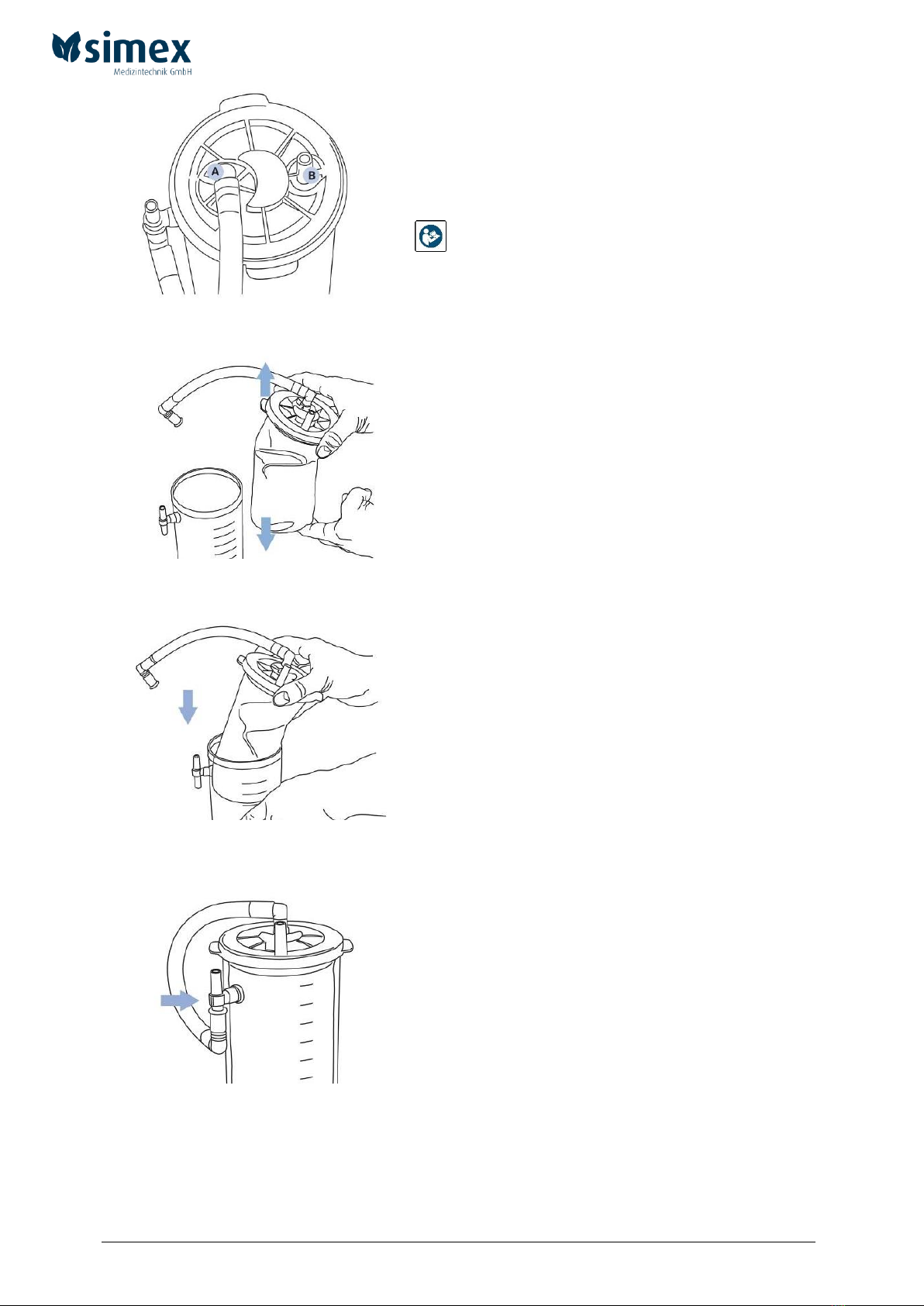 simex
Medizintechnik GmbH

A

B