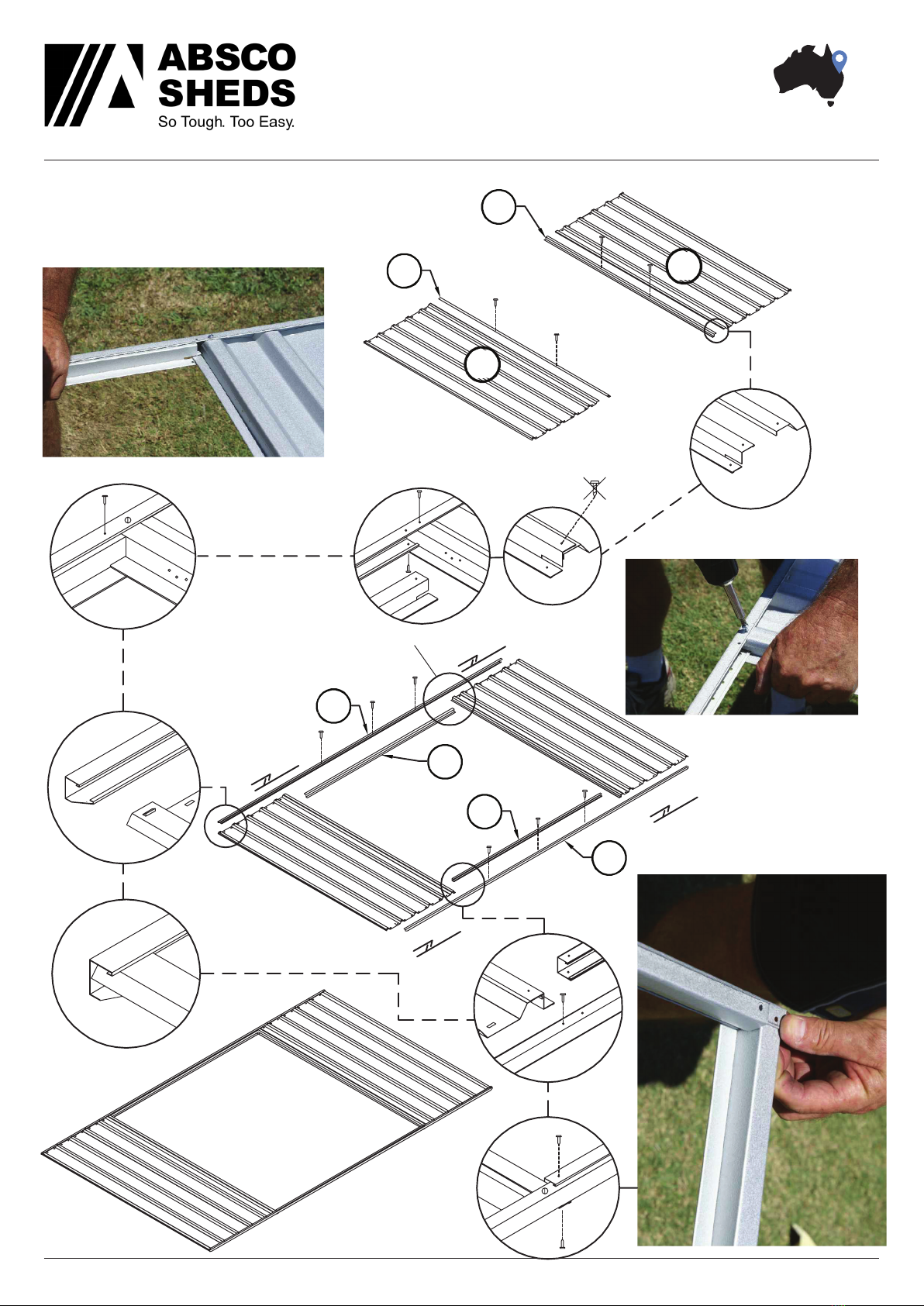 ABSCO SHEDS
So Tough. Too Easy.