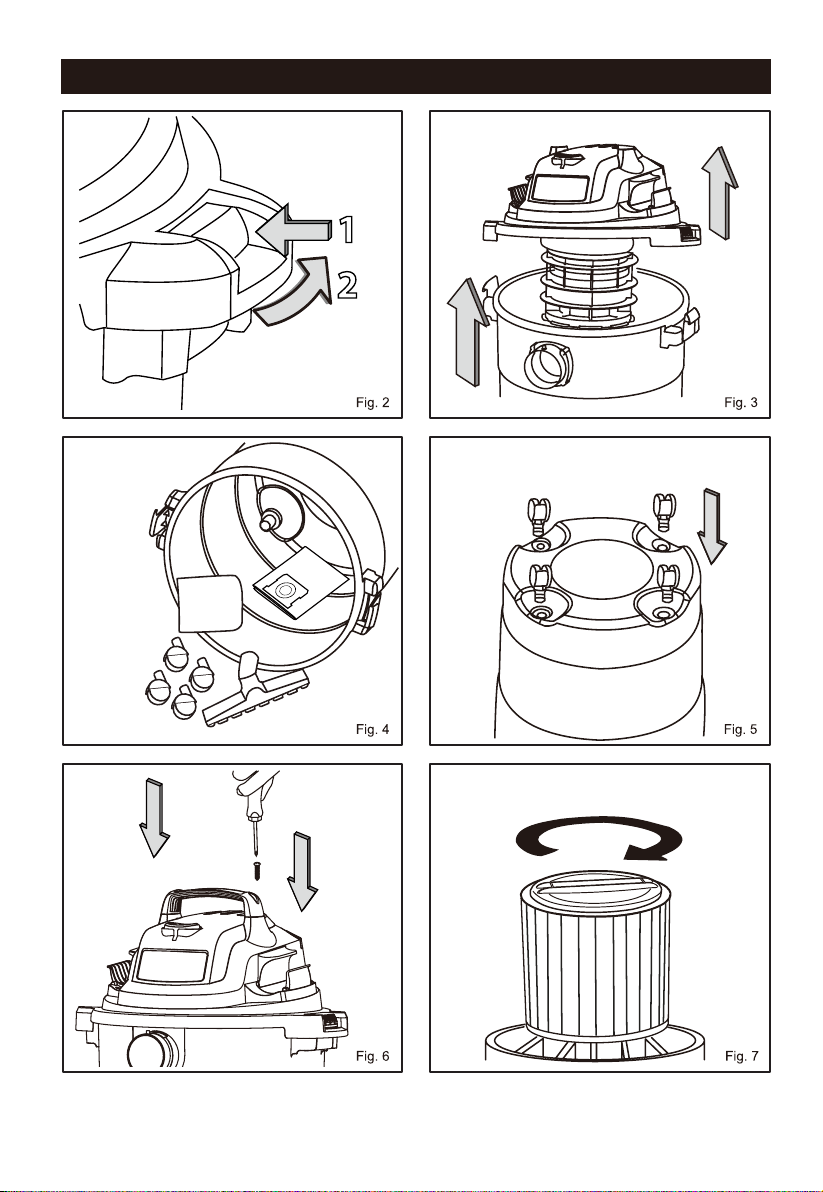 1
2
Fig. 2

Fig. 3

Fig. 4

Fig. 5

Fig. 6

Fig. 7