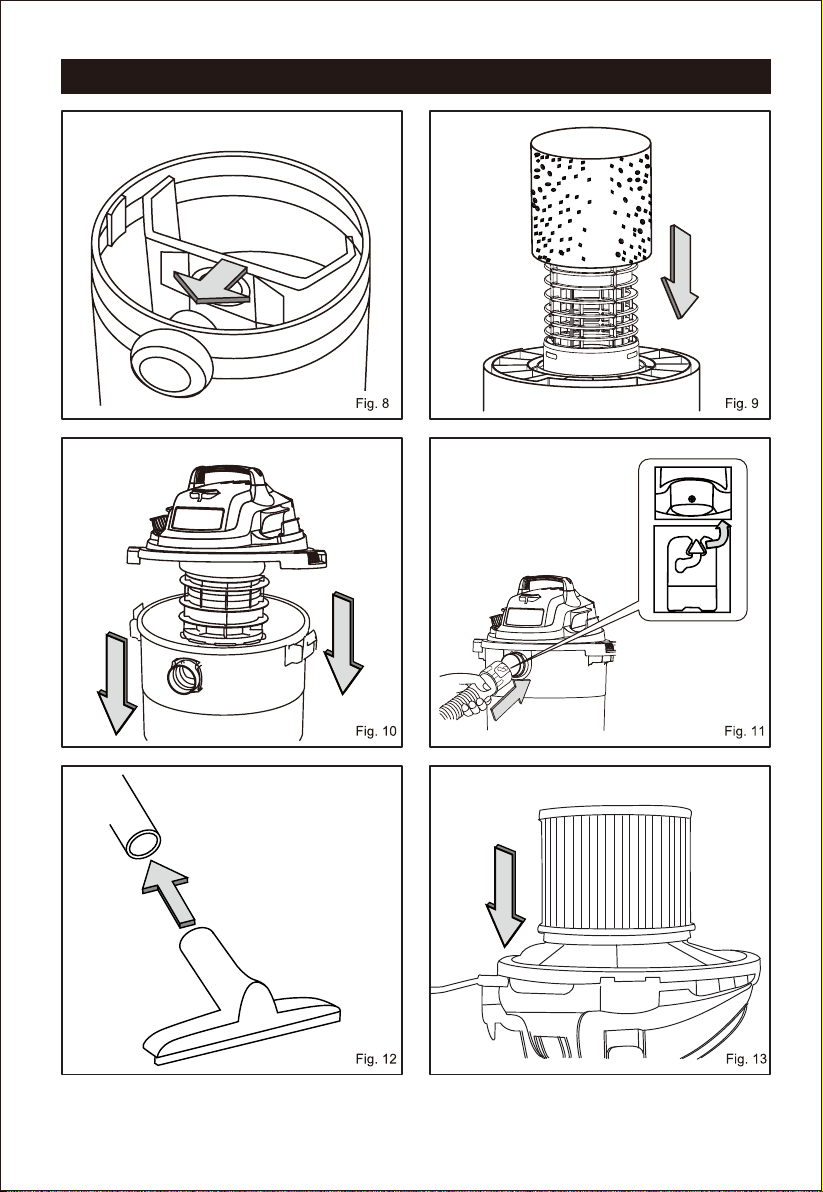 Fig. 8

Fig. 9

Fig. 10

Fig. 11

Fig. 12

Fig. 13