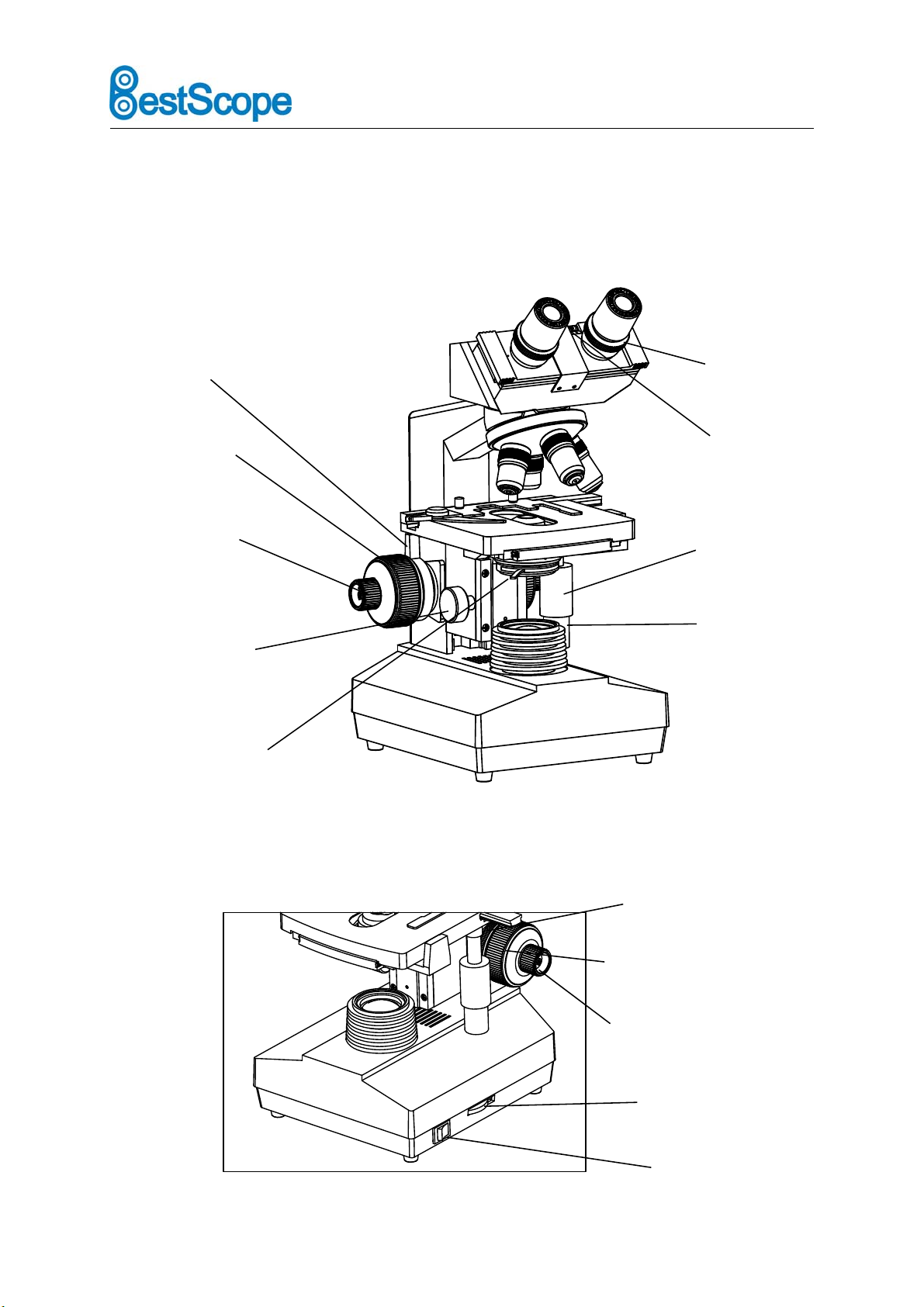 BestScope