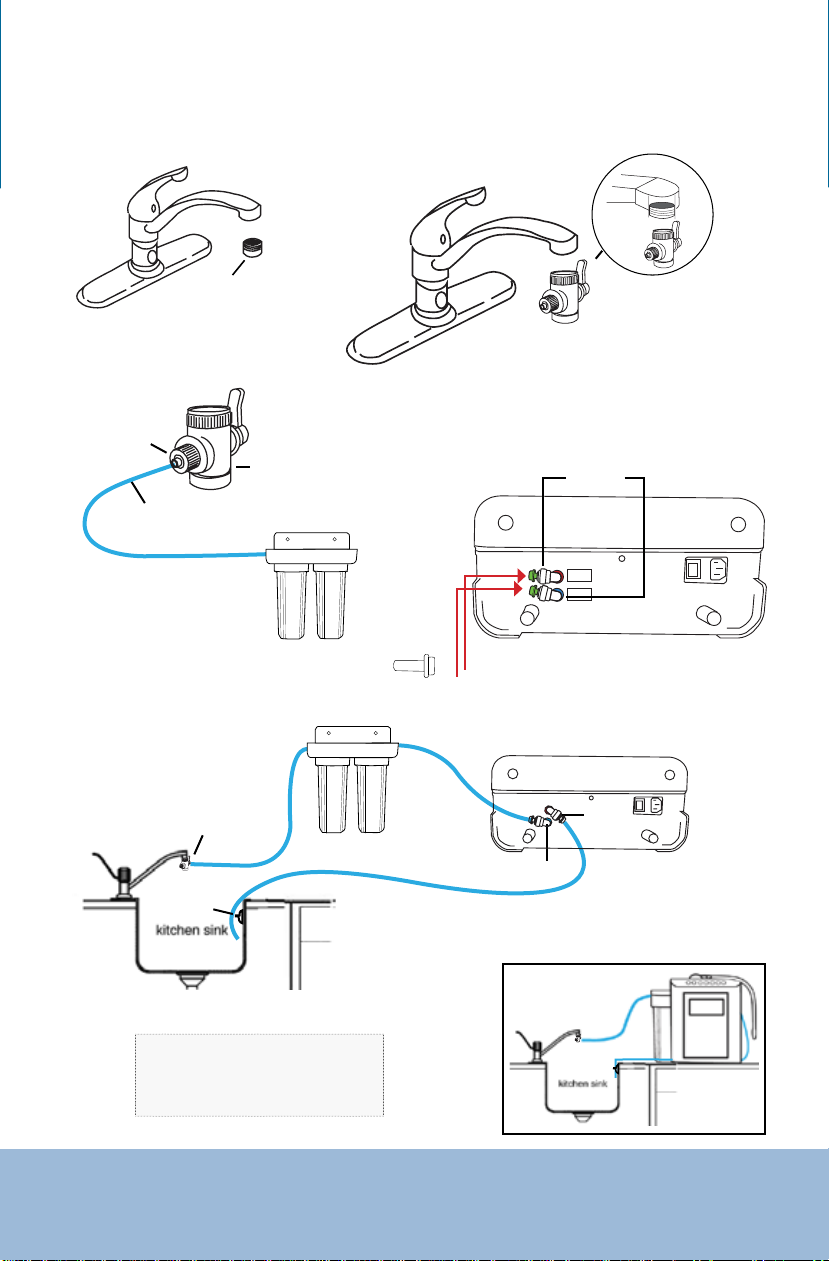 kitchen sink

kitchen sink