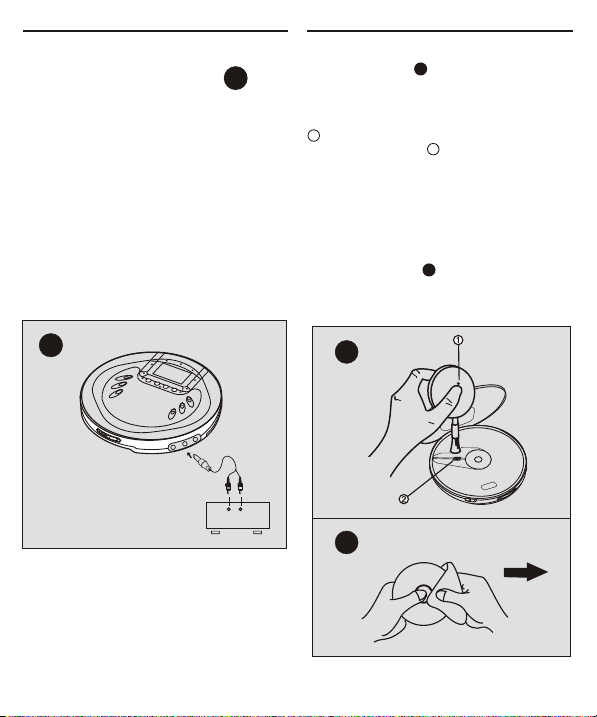 ①

②