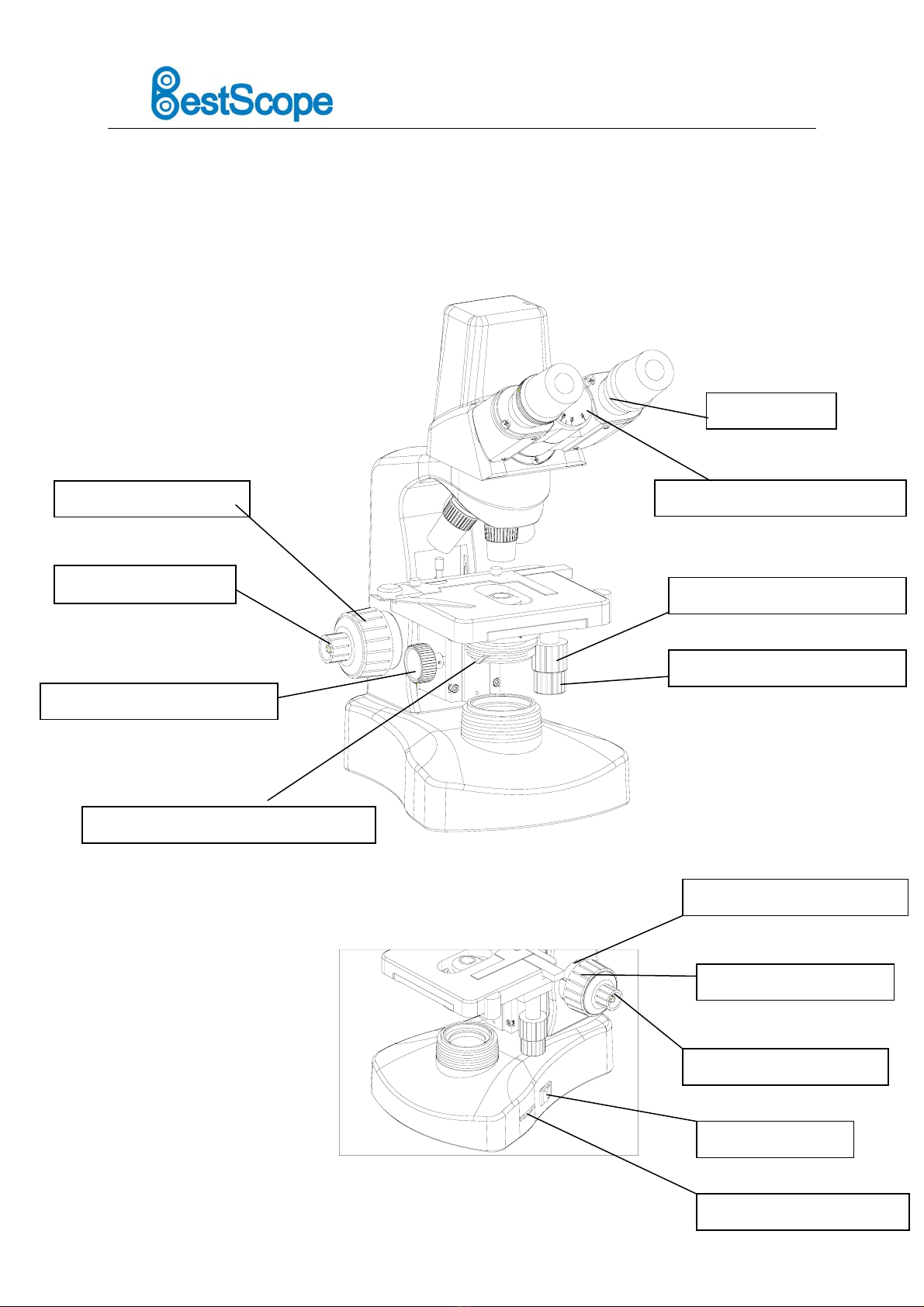 BestScope