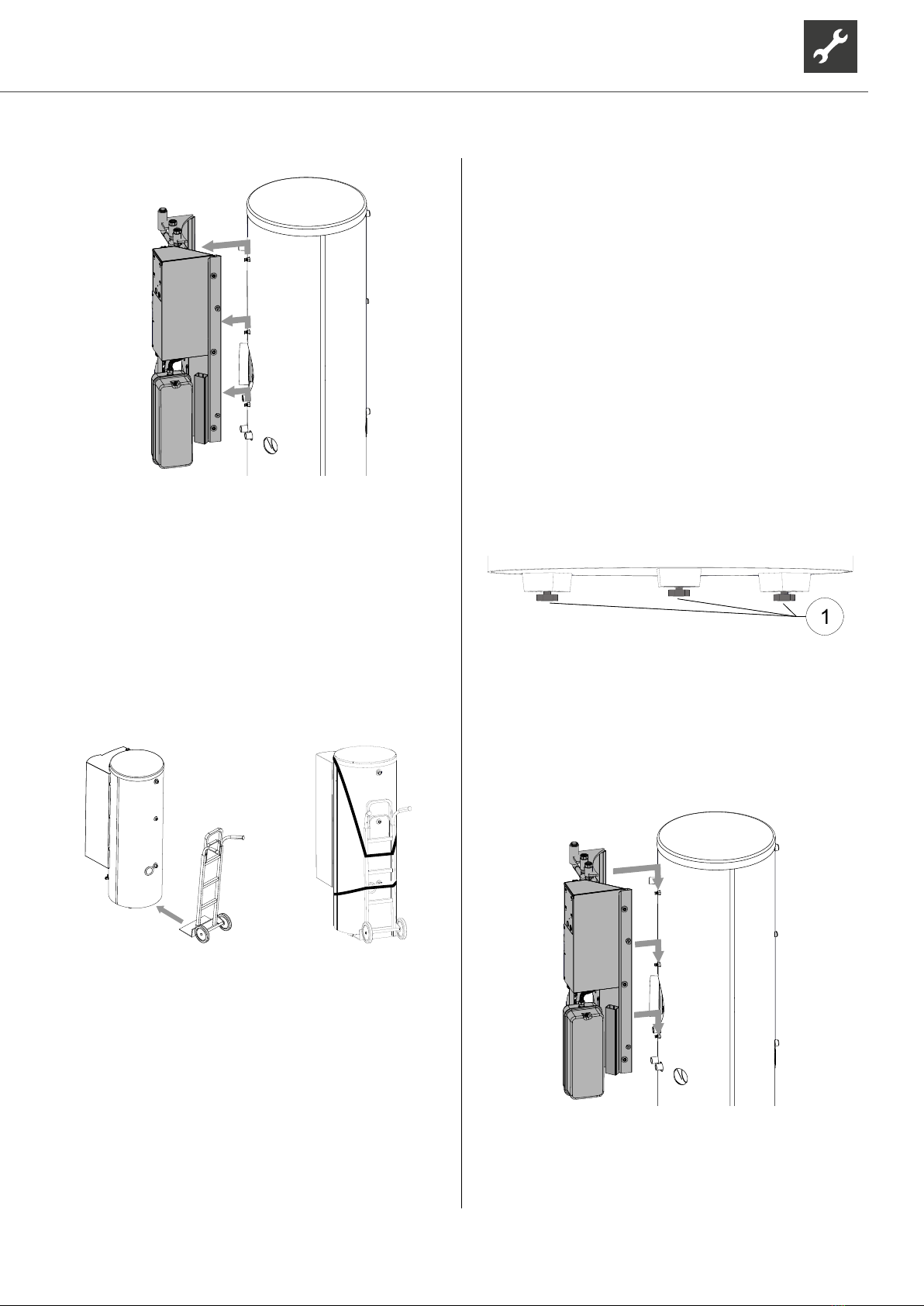 1