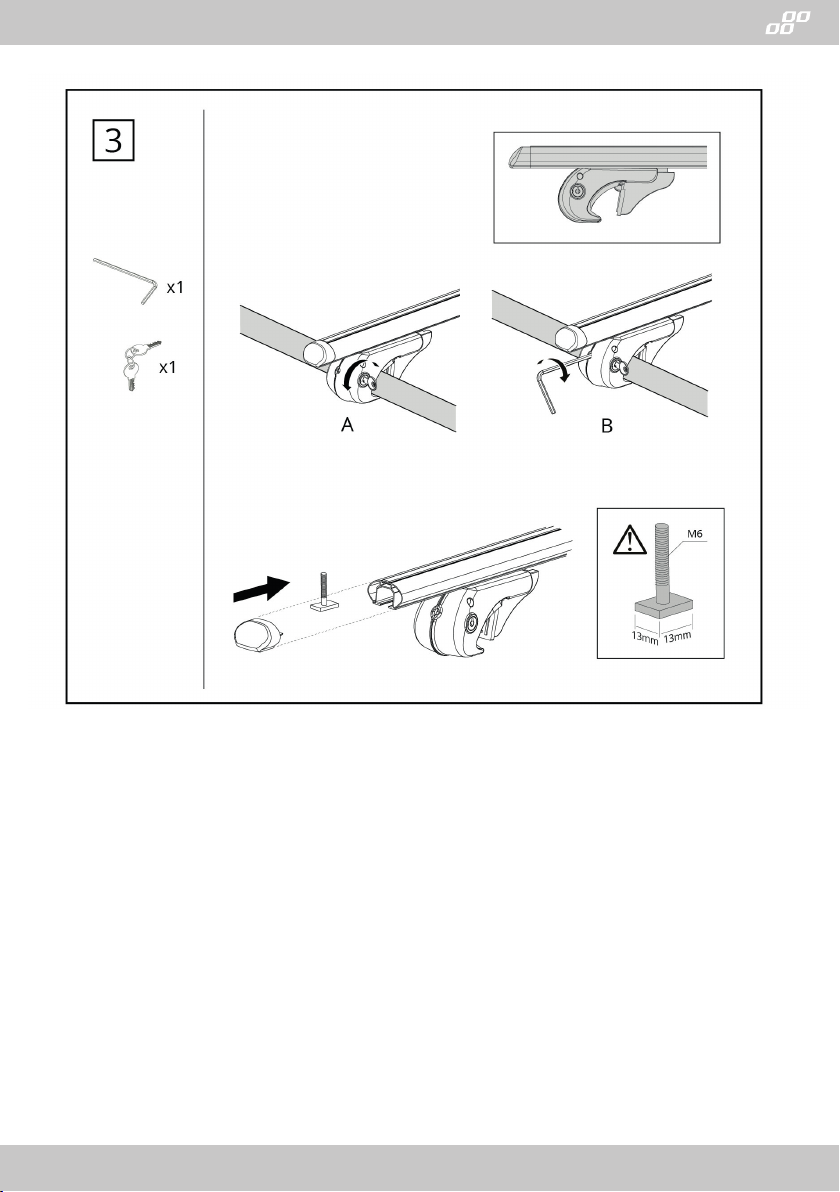 3

x1

x1

A

B

M6

13mm 13mm