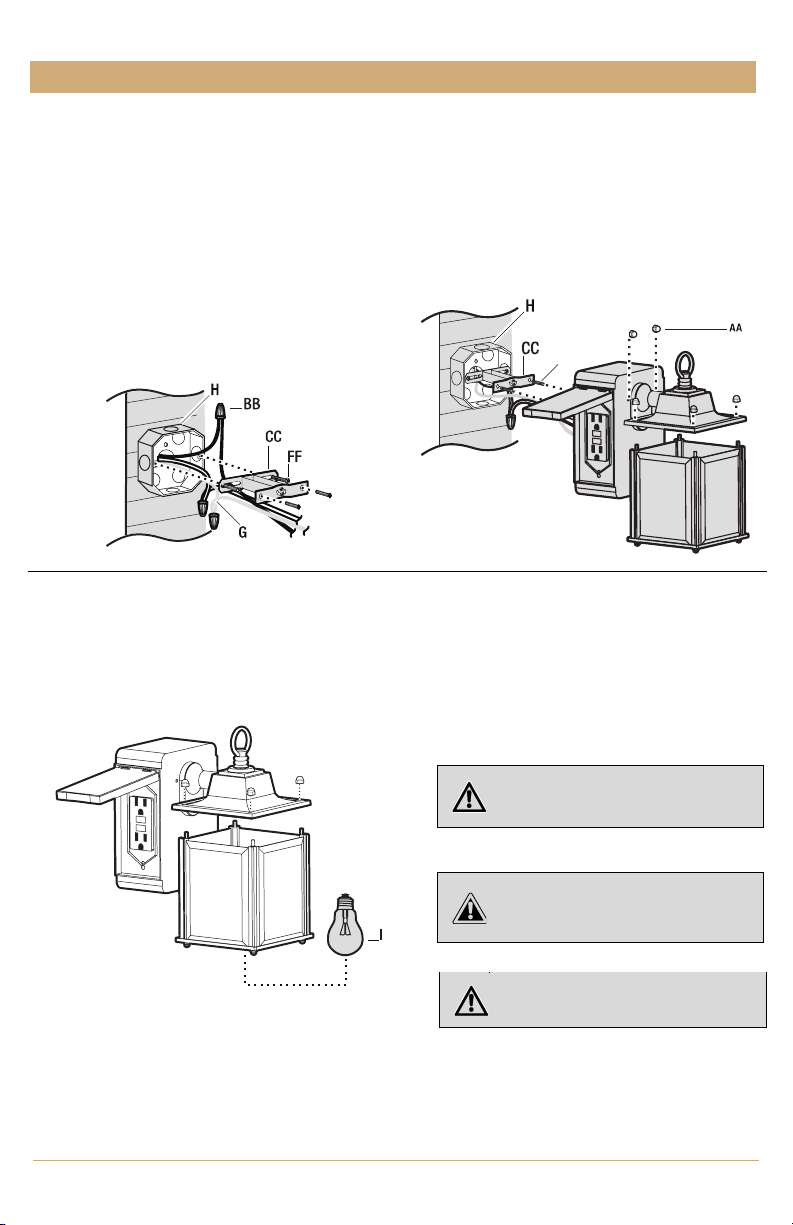 H

BB

CC

FF

G

H

CC

AA

I