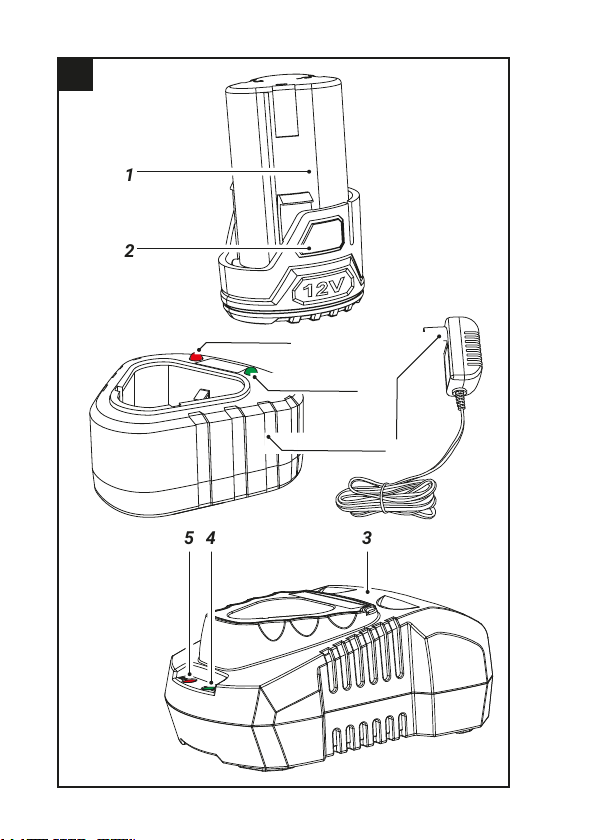 1
2
12V
5 4 3