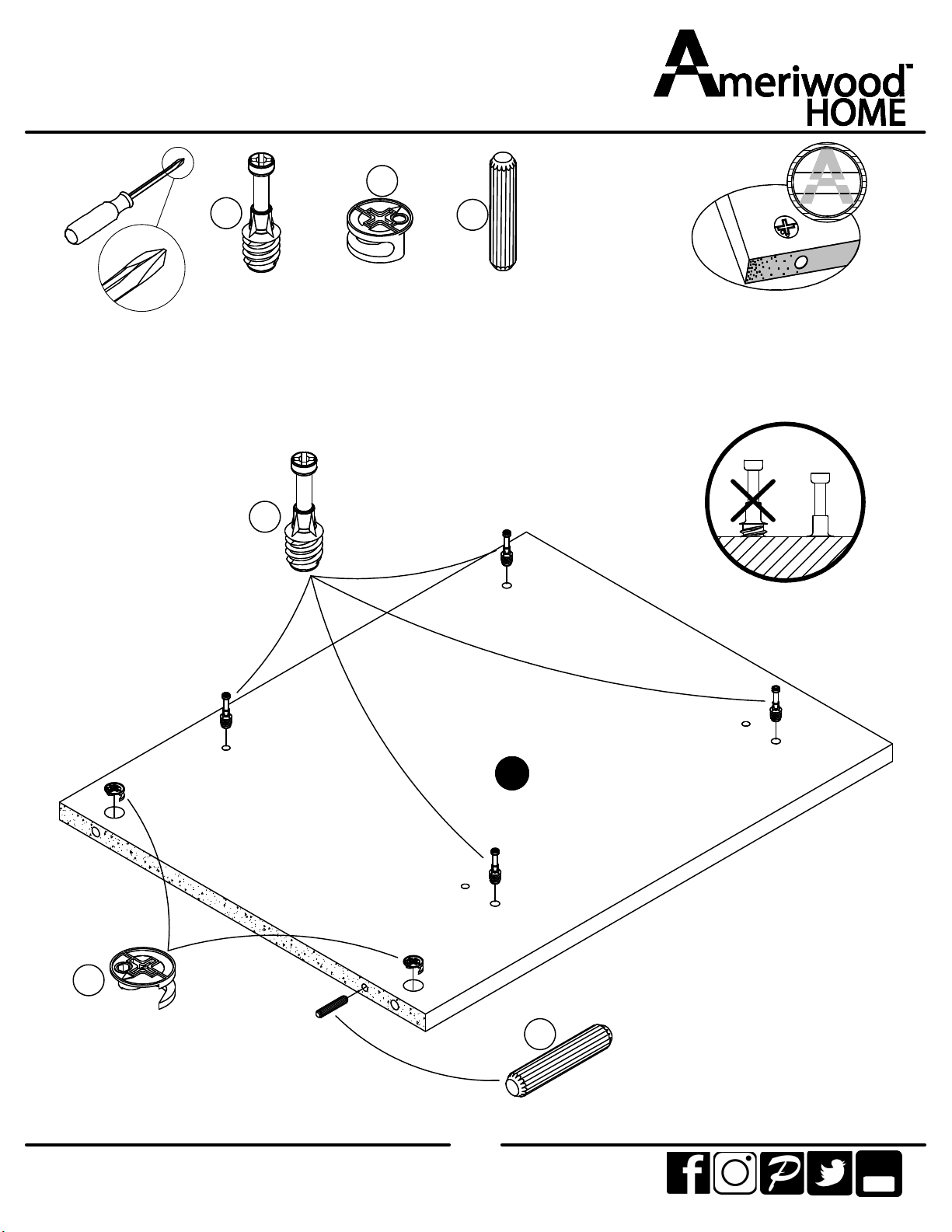 Ameriwood™ HOME

A